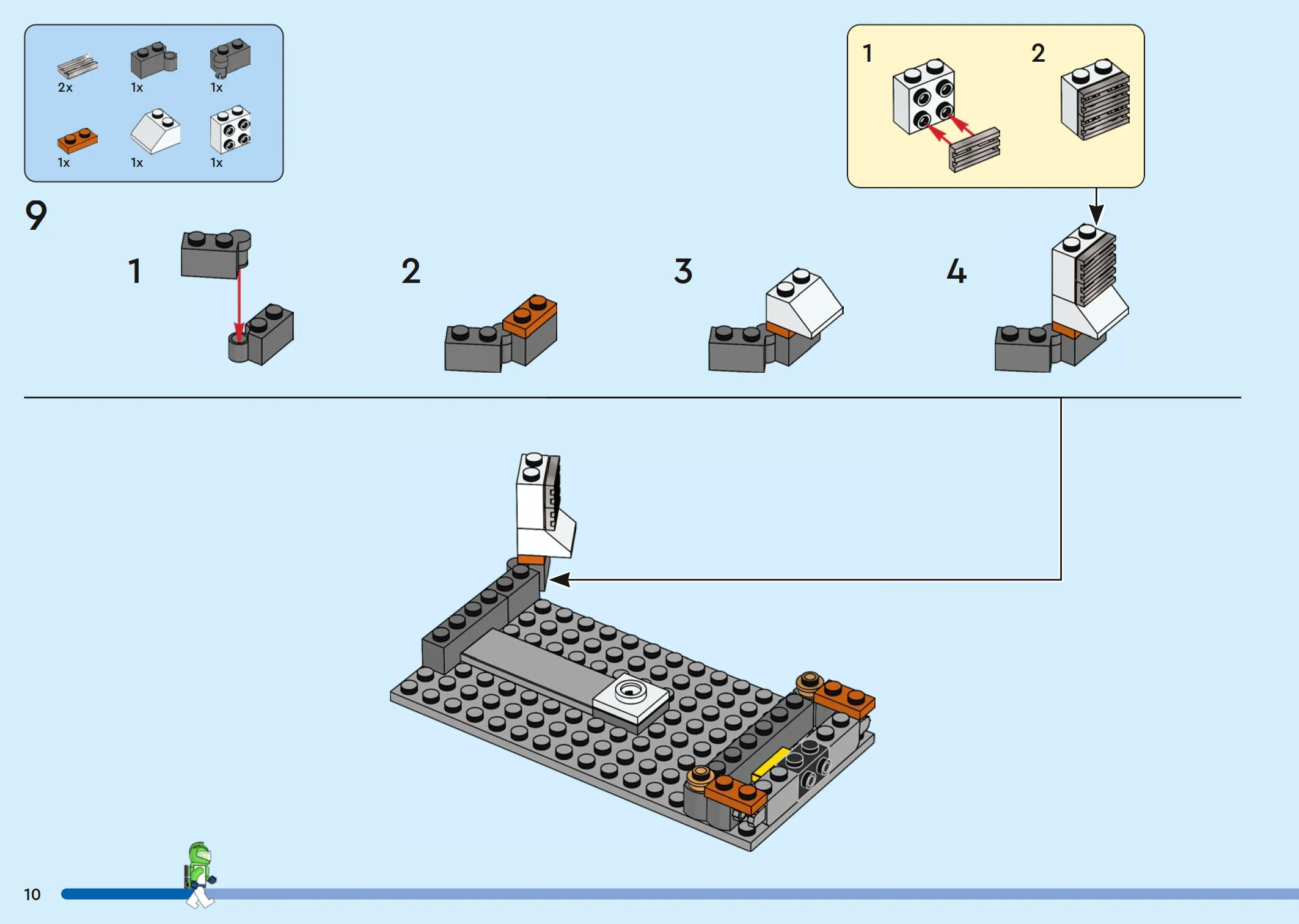 2x 1x 1x
1x 1x 1x

1 2

9

1 2 3 4

10