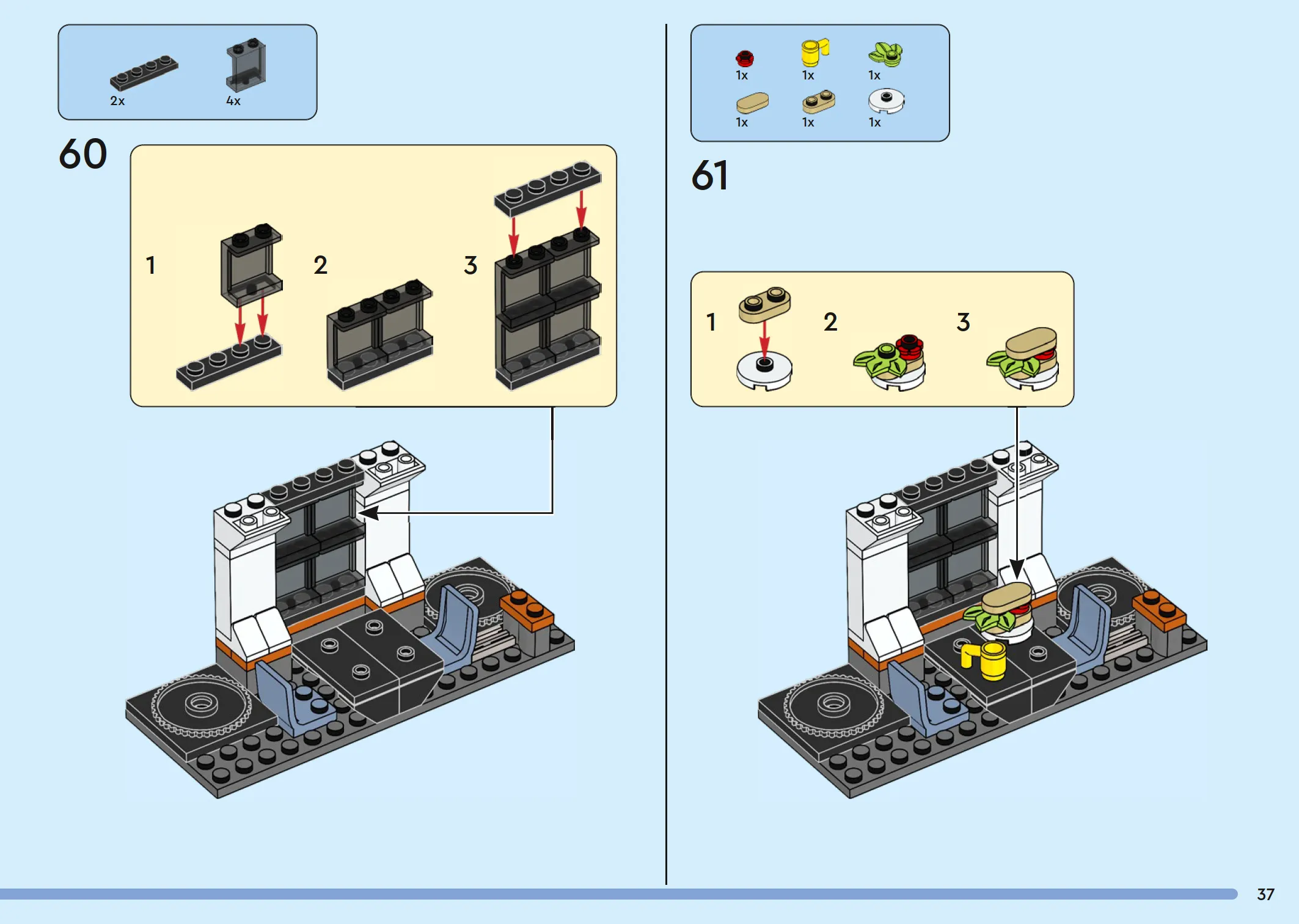 2x 4x

60

1 2 3

1x 1x 1x
1x 1x 1x

61

1 2 3

37