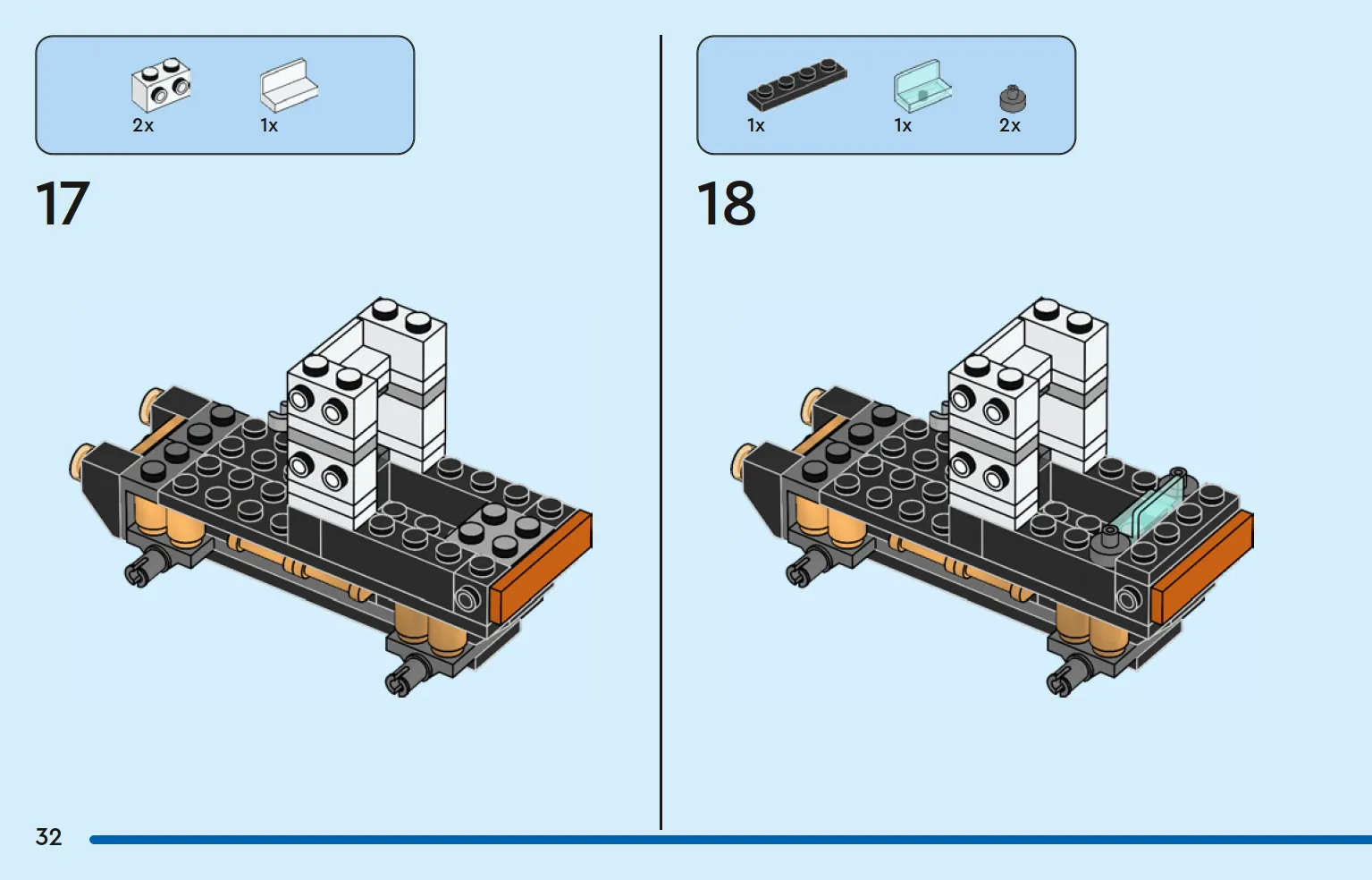 2x 1x

17

1x 1x 2x

18

32