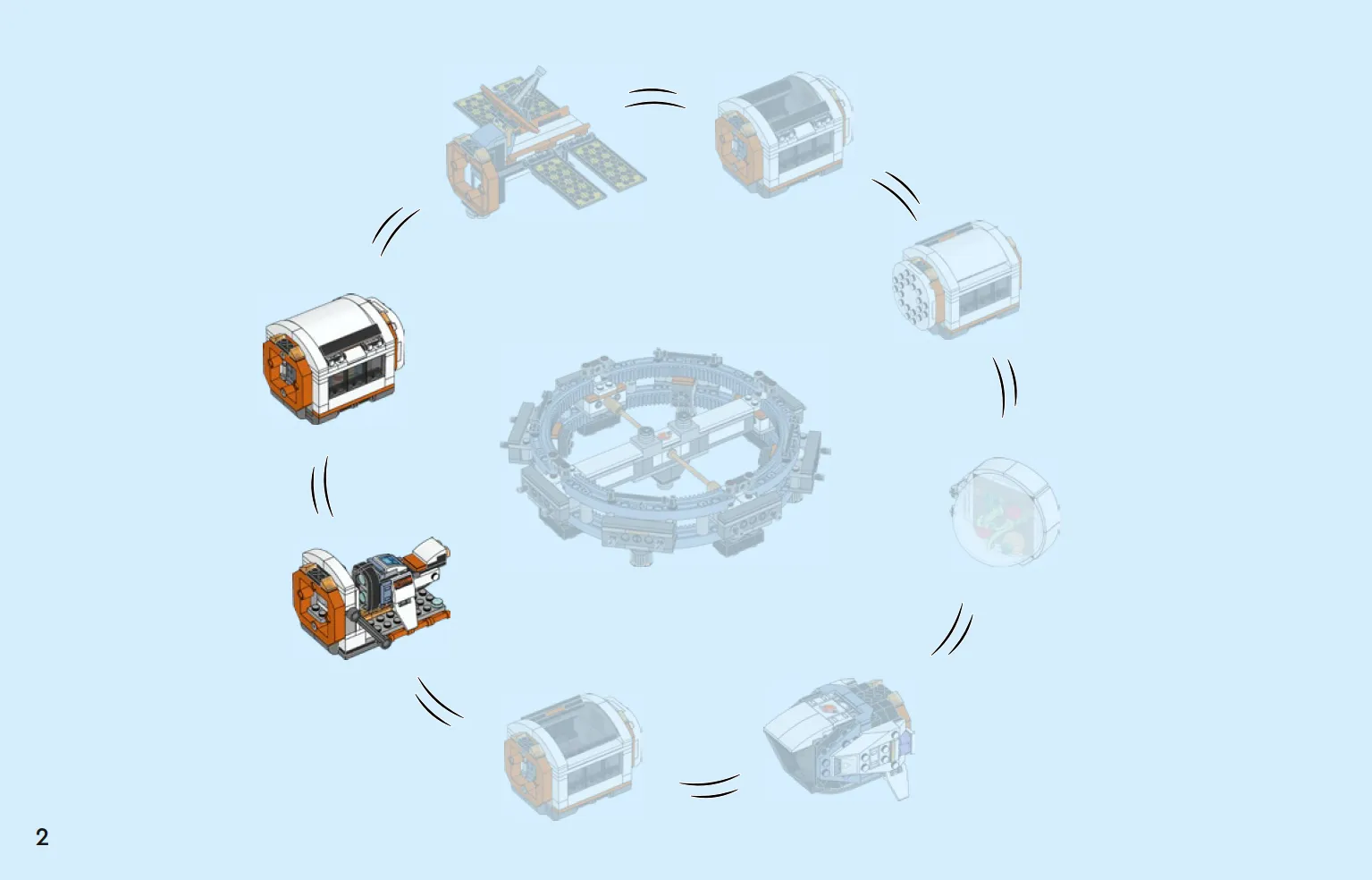 2