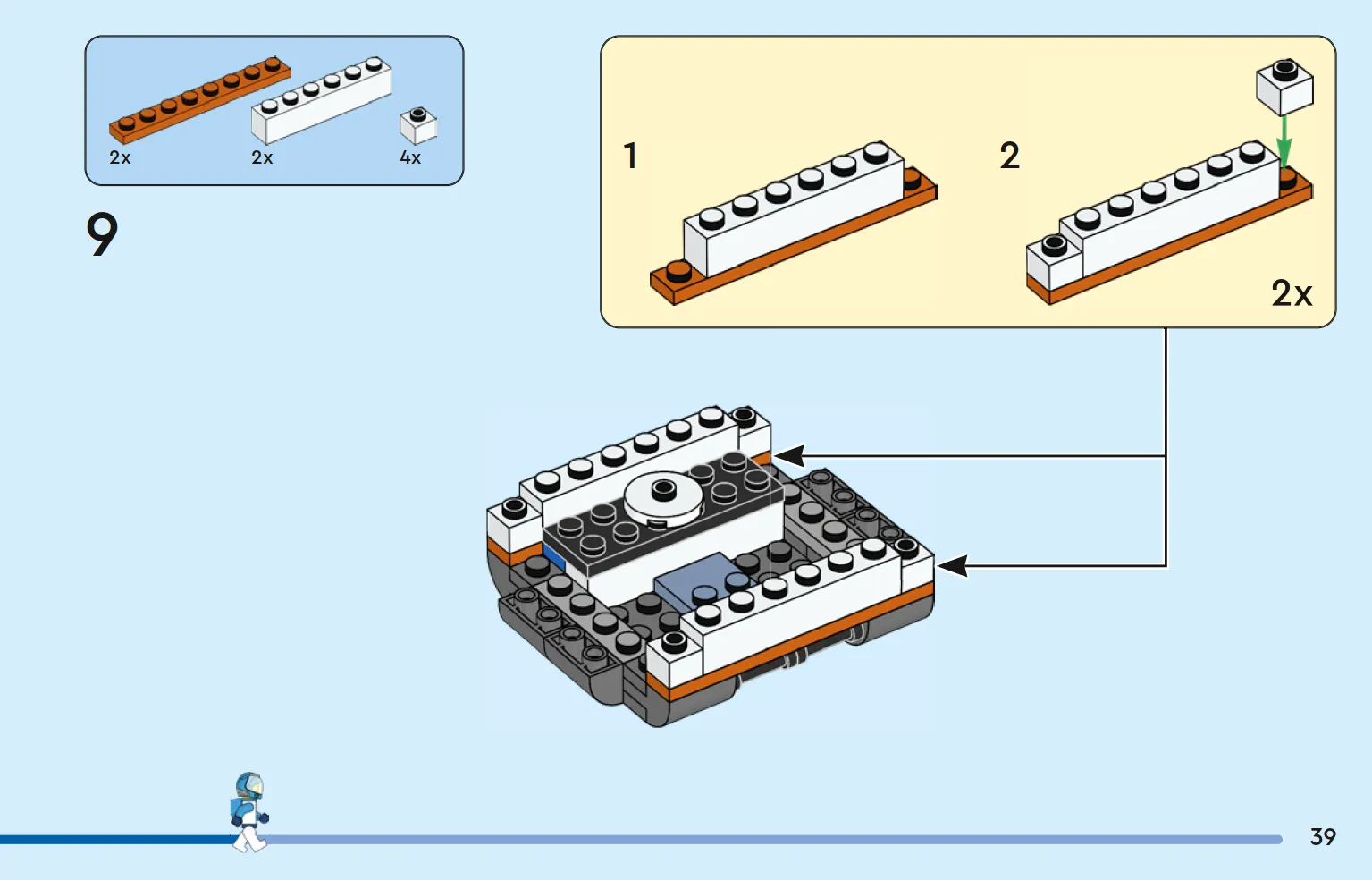 2x 2x 4x

9

1

2

2x

39