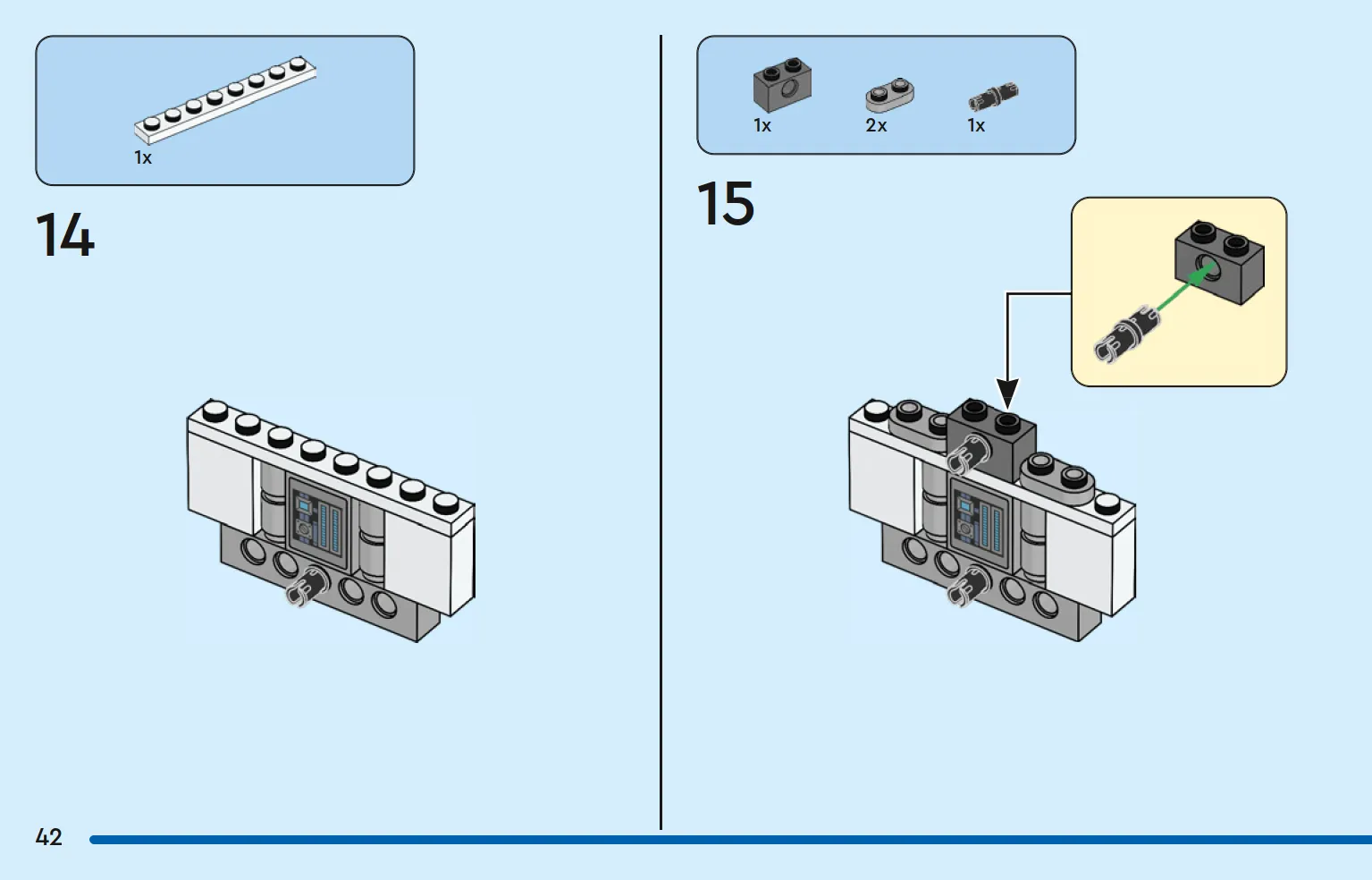 1x

14

1x
2x
1x

15

42