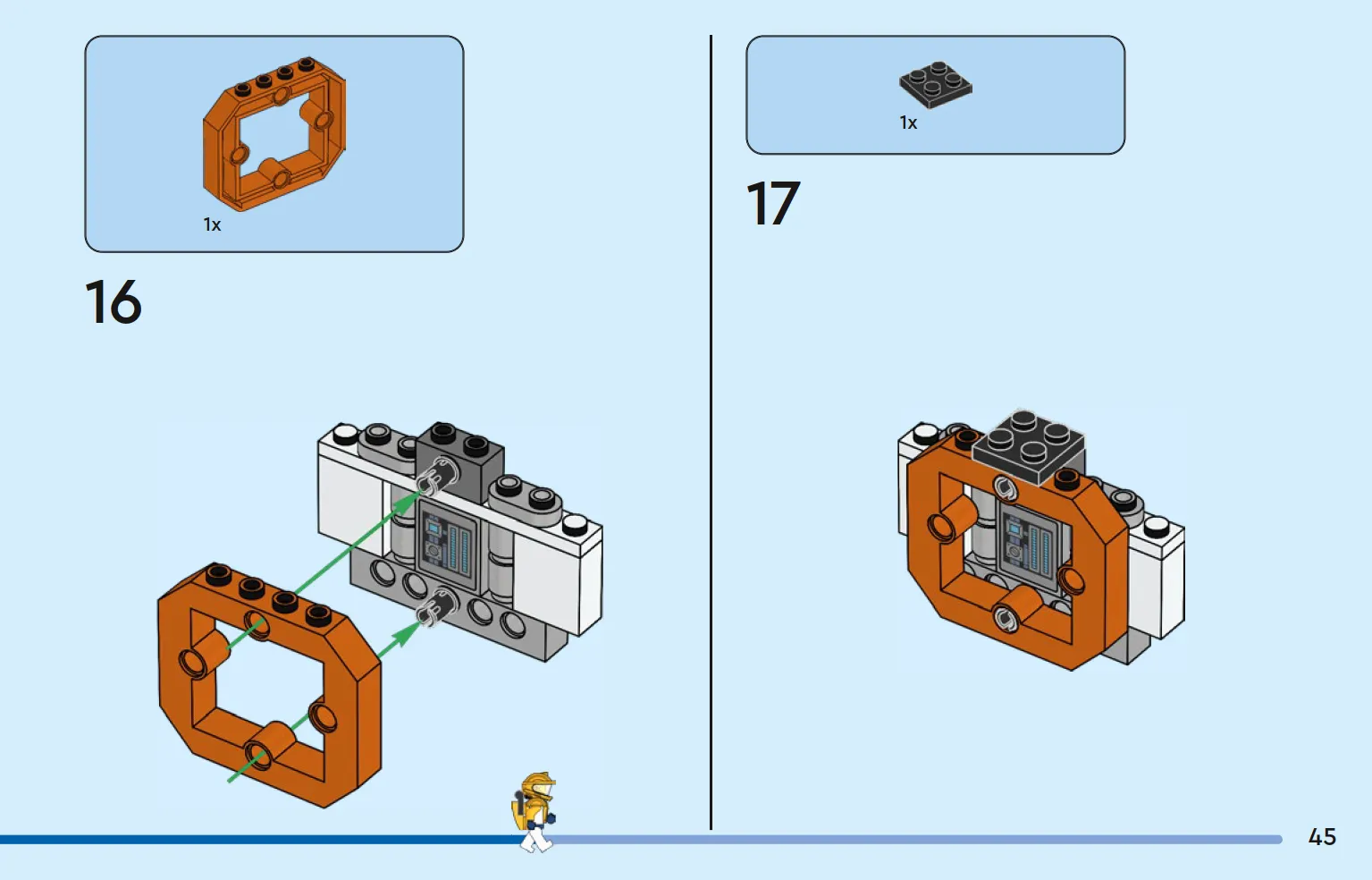 1x

16

1x

17

45