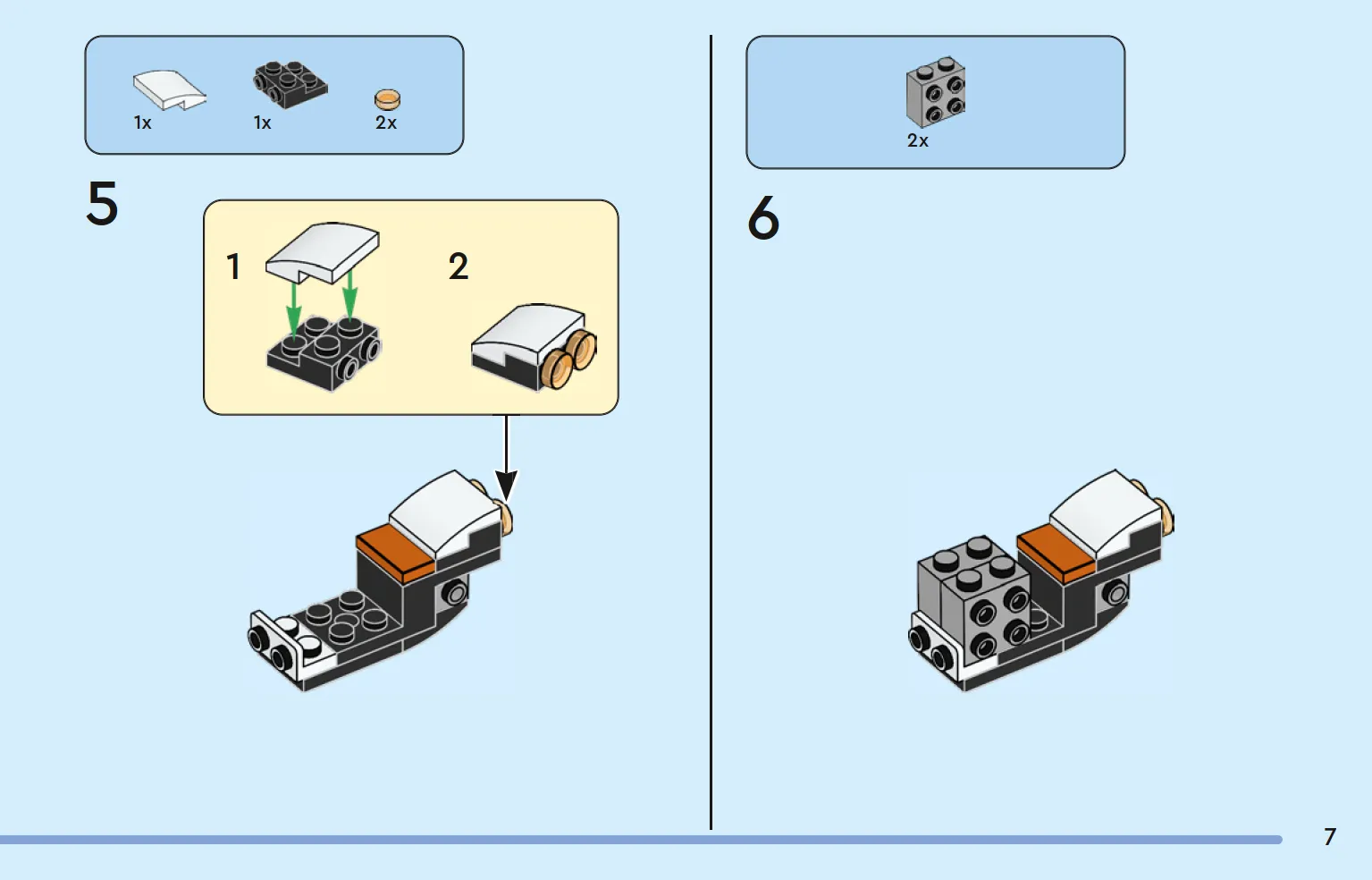 1x 1x 2x

5

1

2

2x

6

7