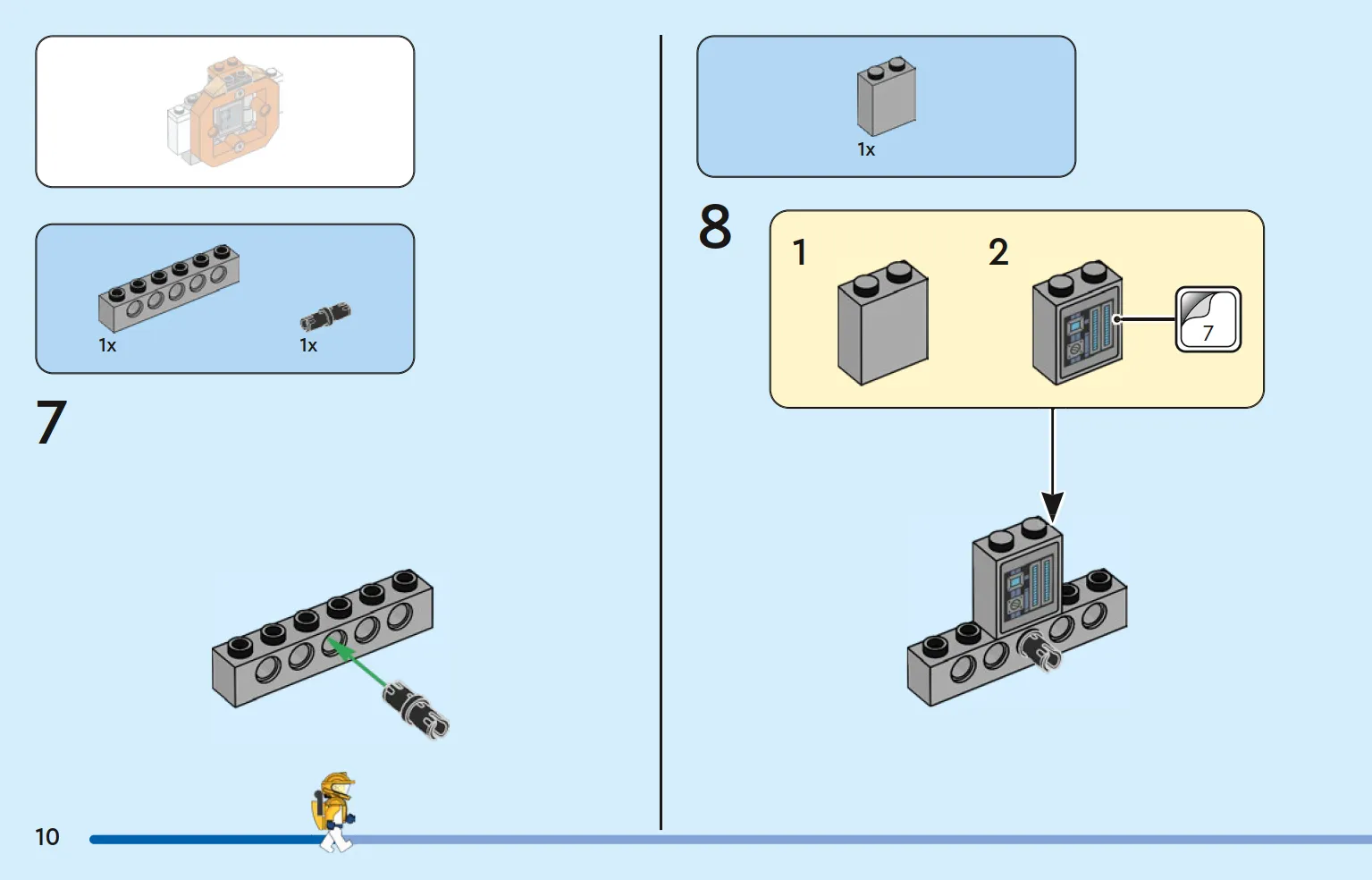 1x

1x

7

1x

8

1

2

7

10