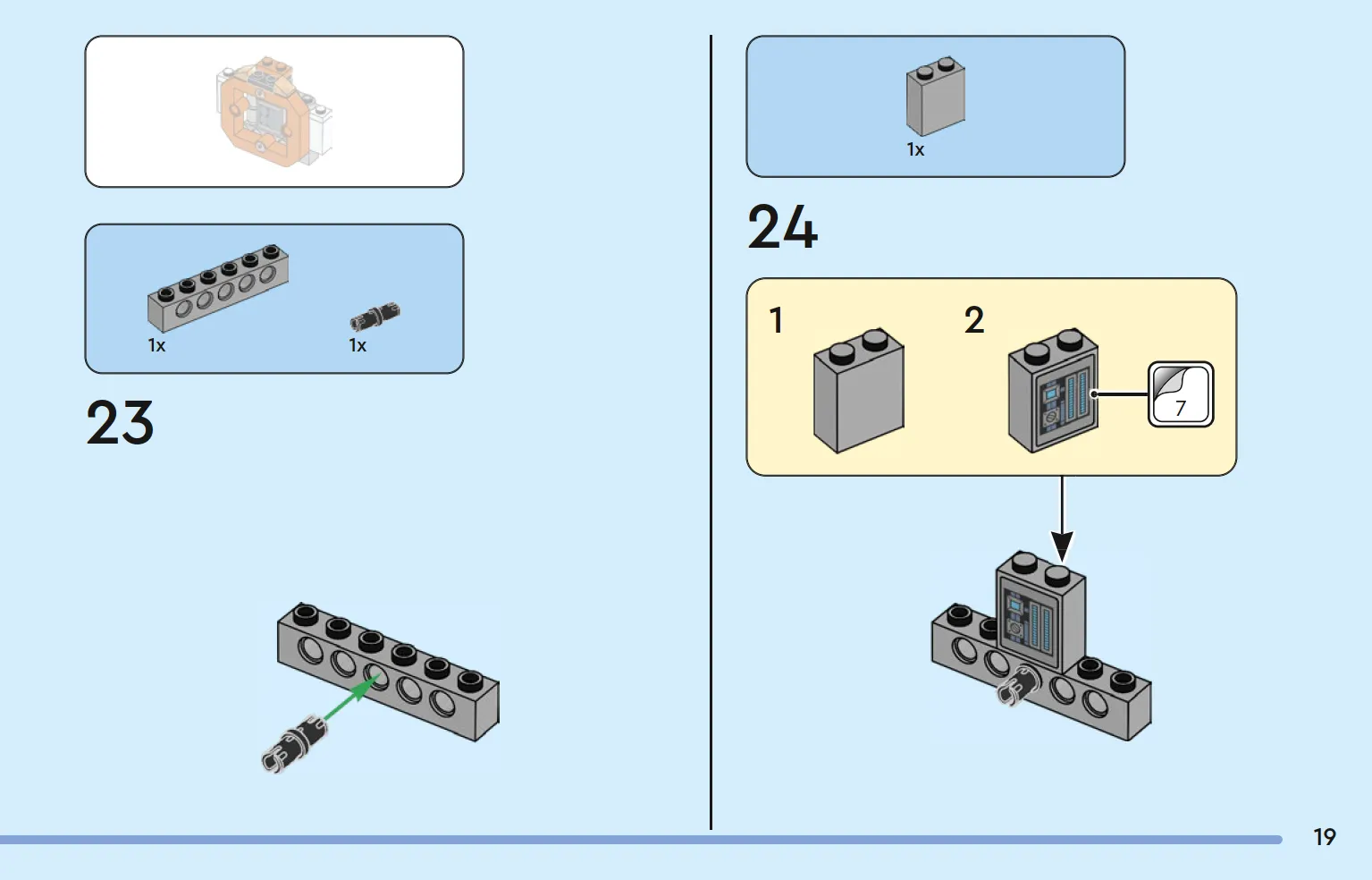 1x

1x

23

1x

24

1

2

7

19