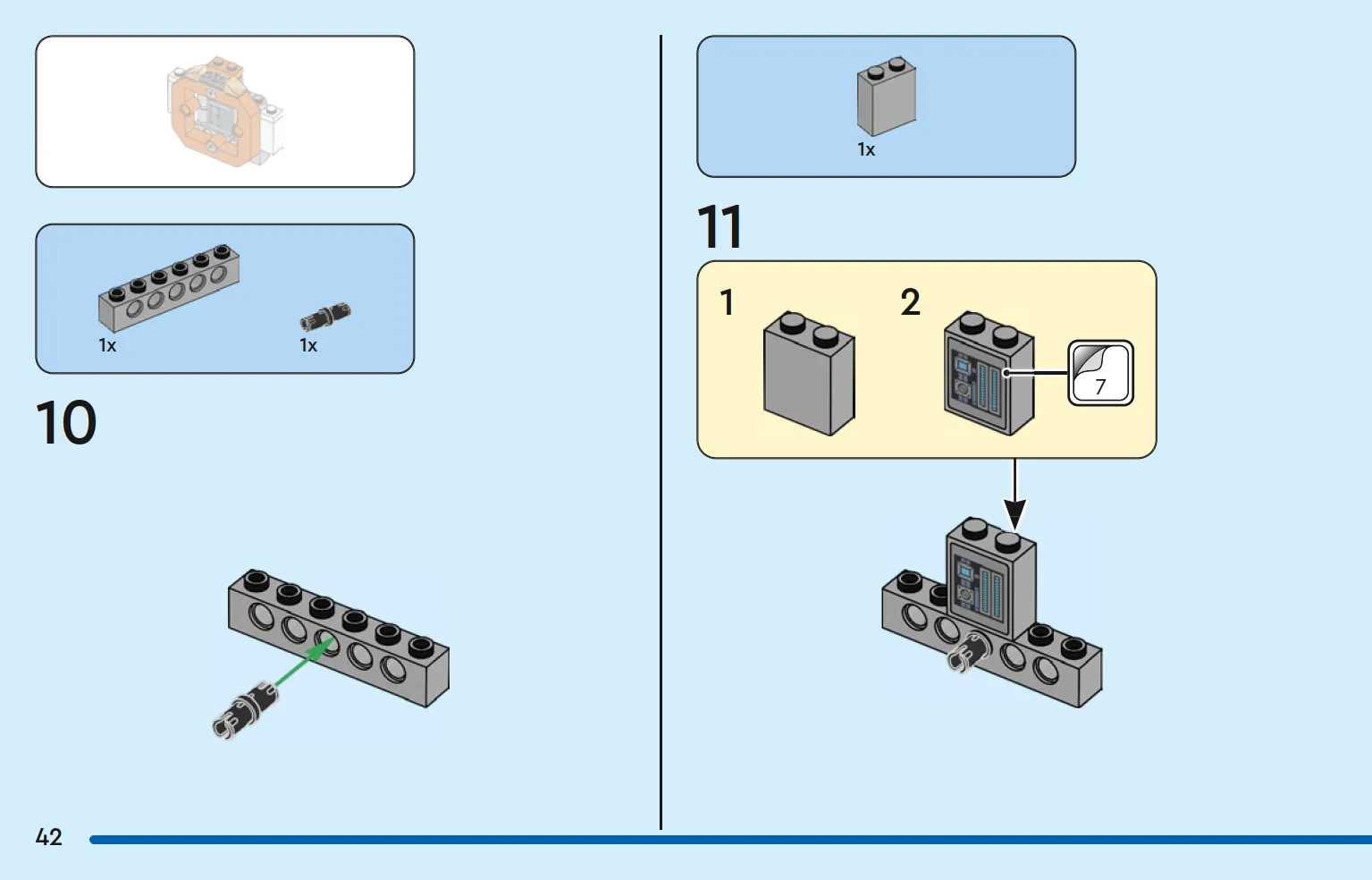 1x 1x

10

1x

11

1

2

7

42