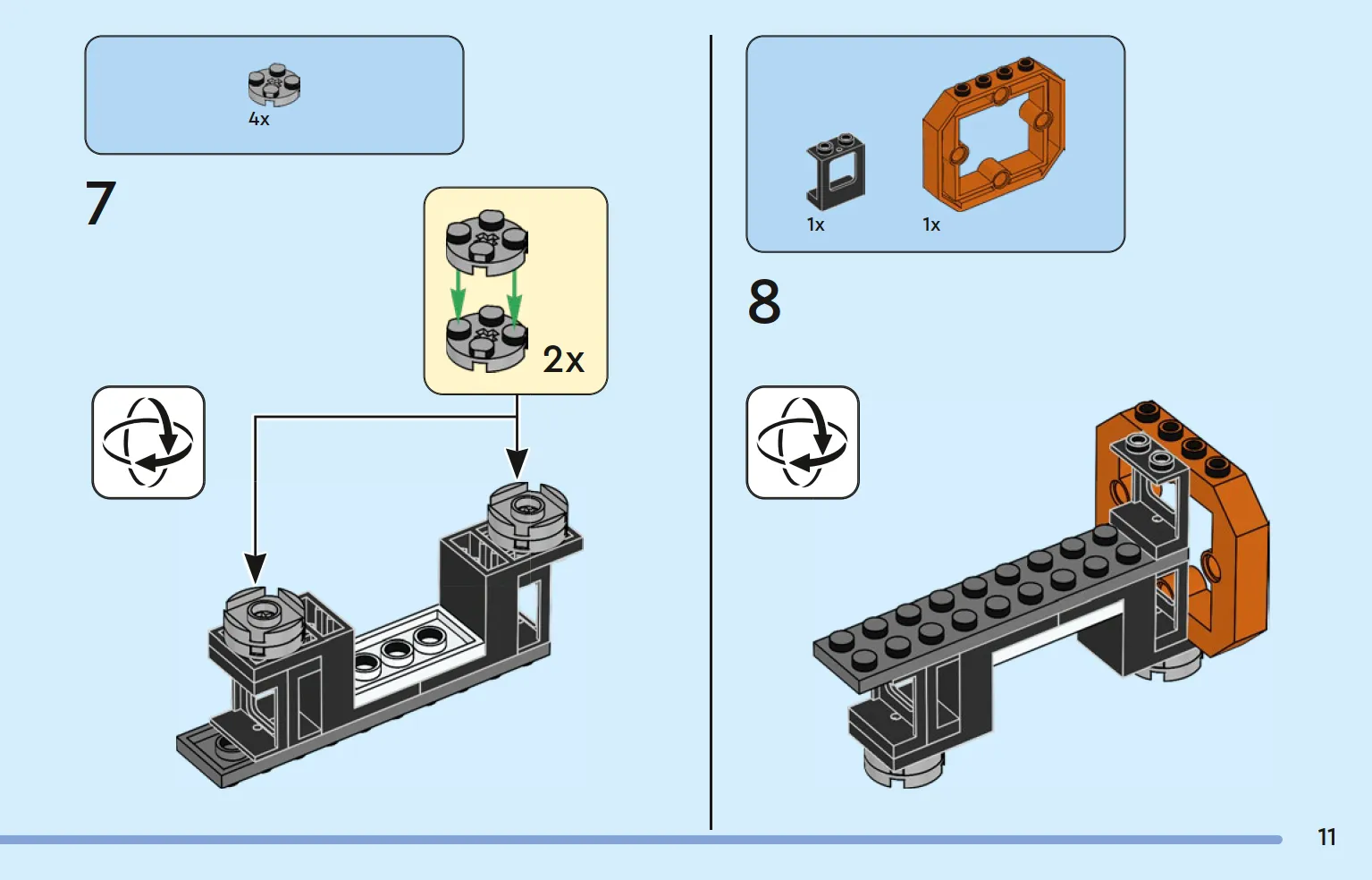 4x

7

2x

1x

1x

8

11