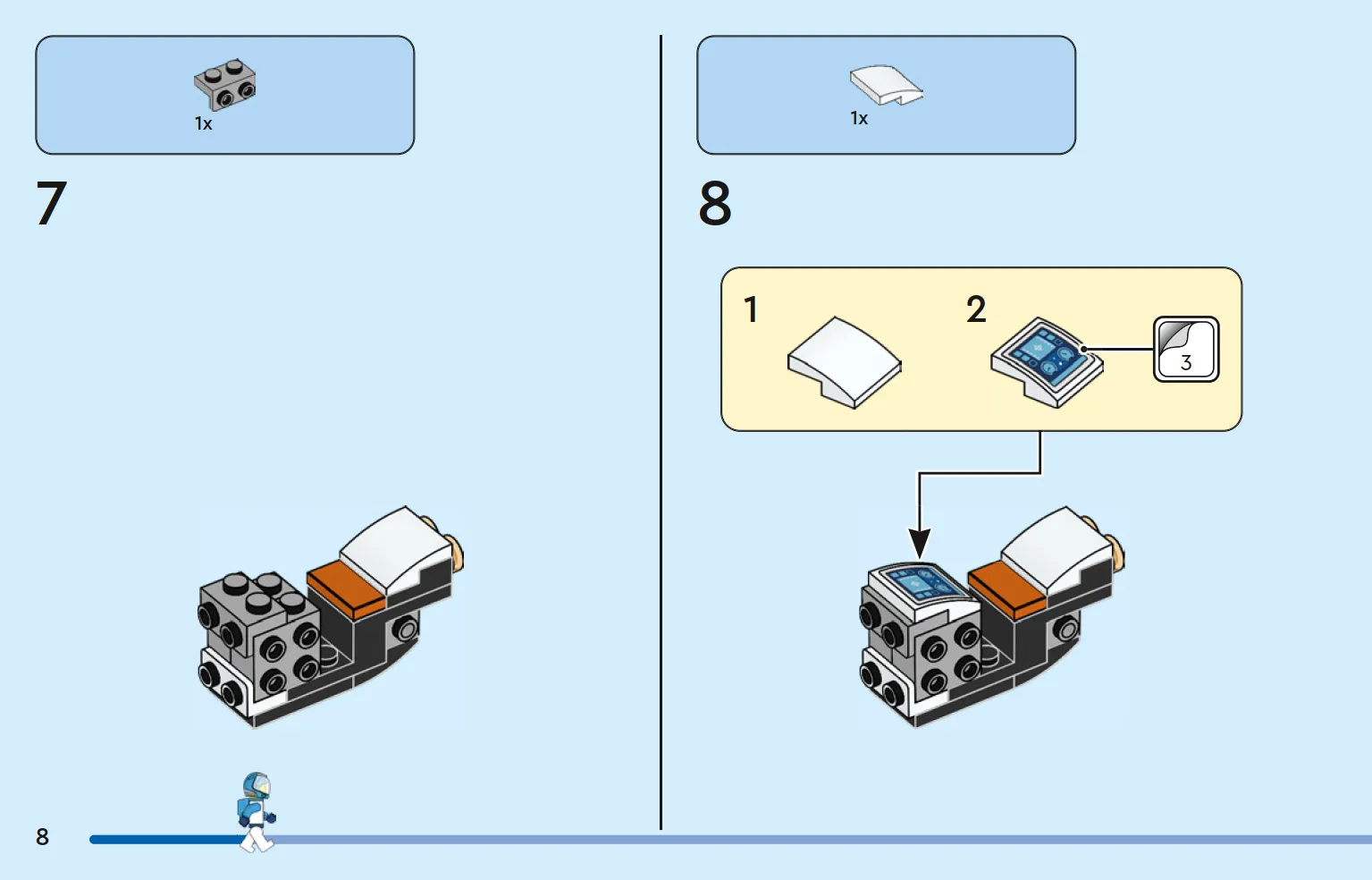 1x

7

1x

8

1

2

3

8