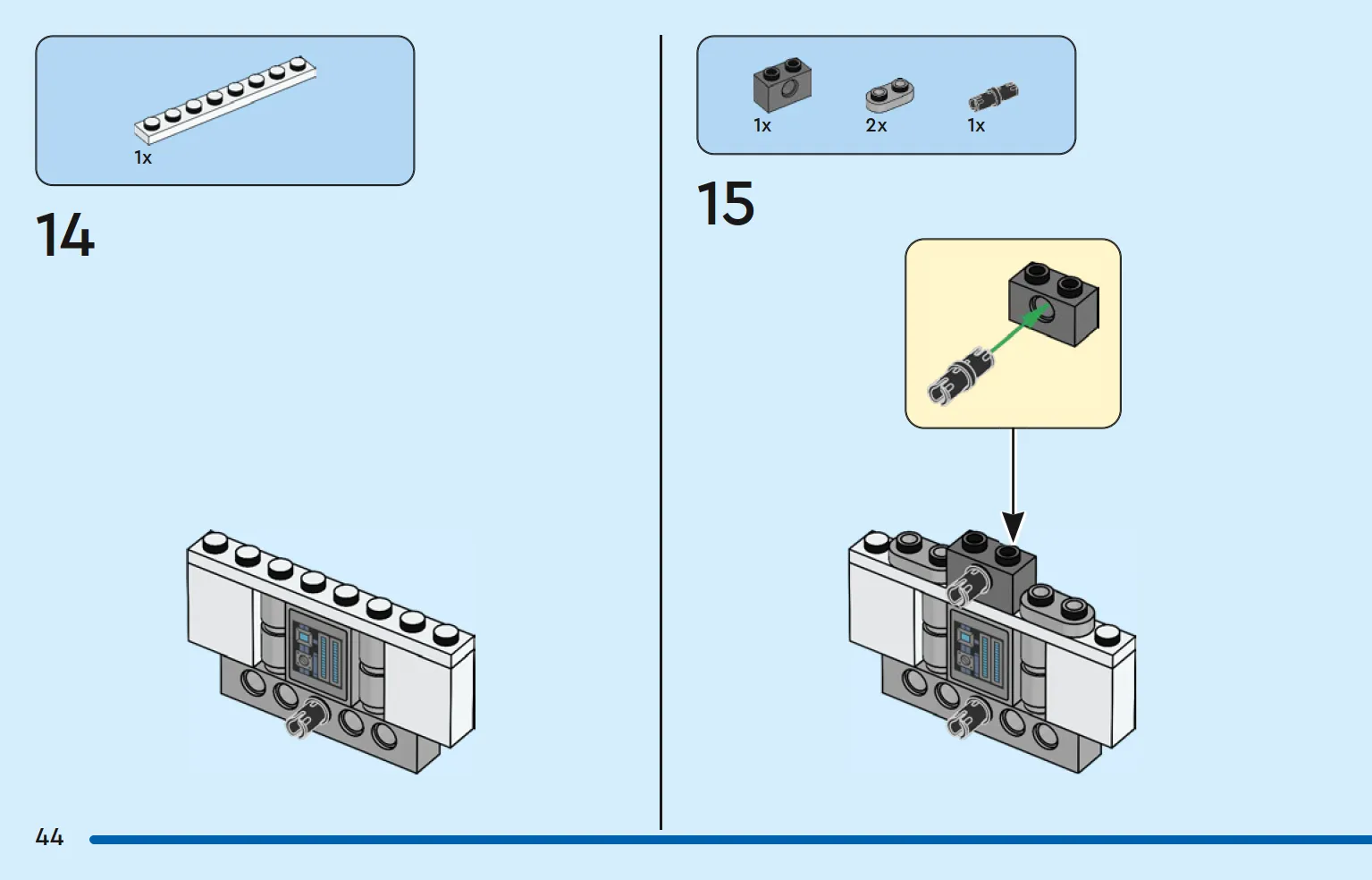 1x

14

1x

2x

1x

15

44