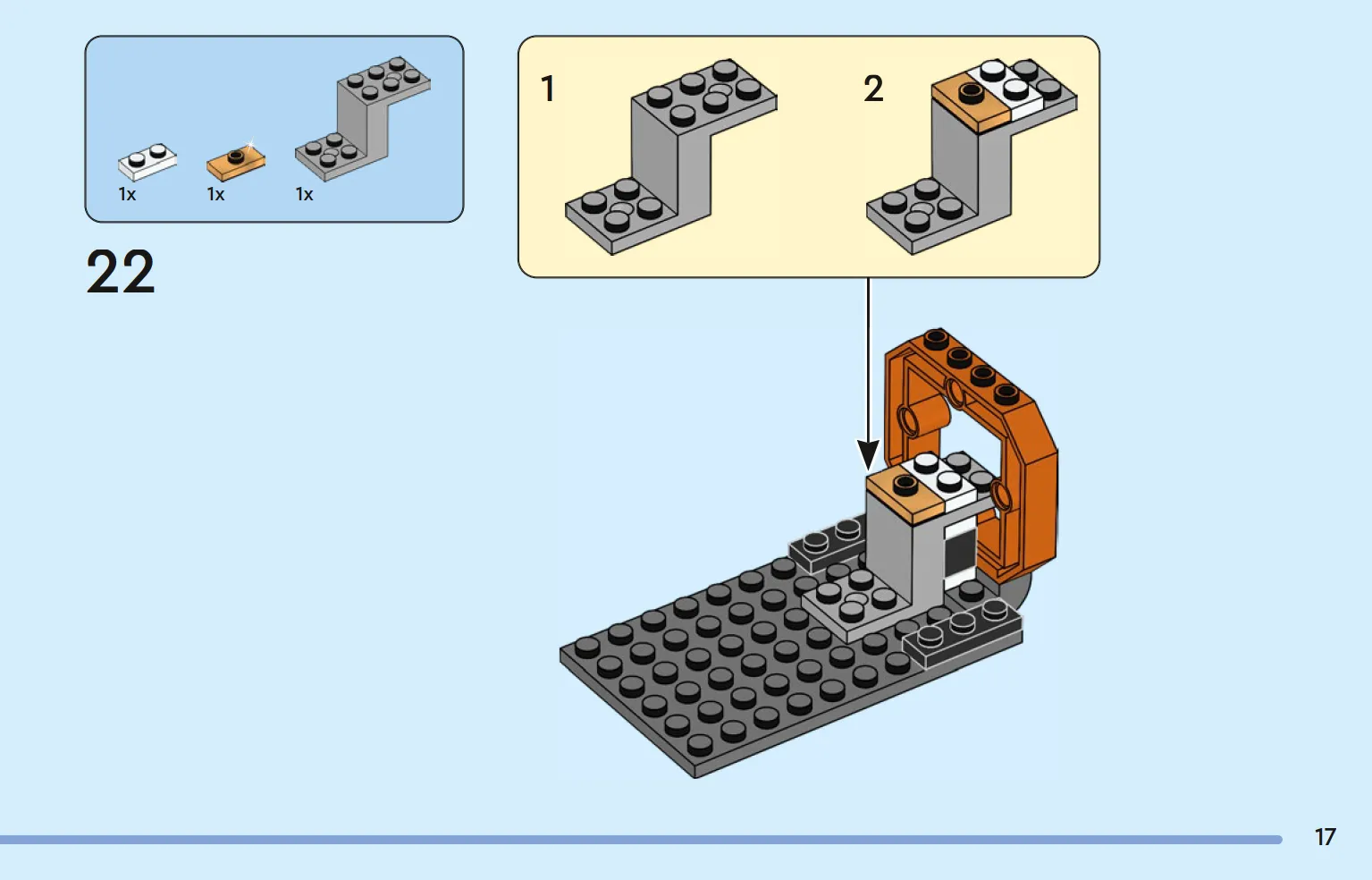 1x 1x 1x

22

1

2

17