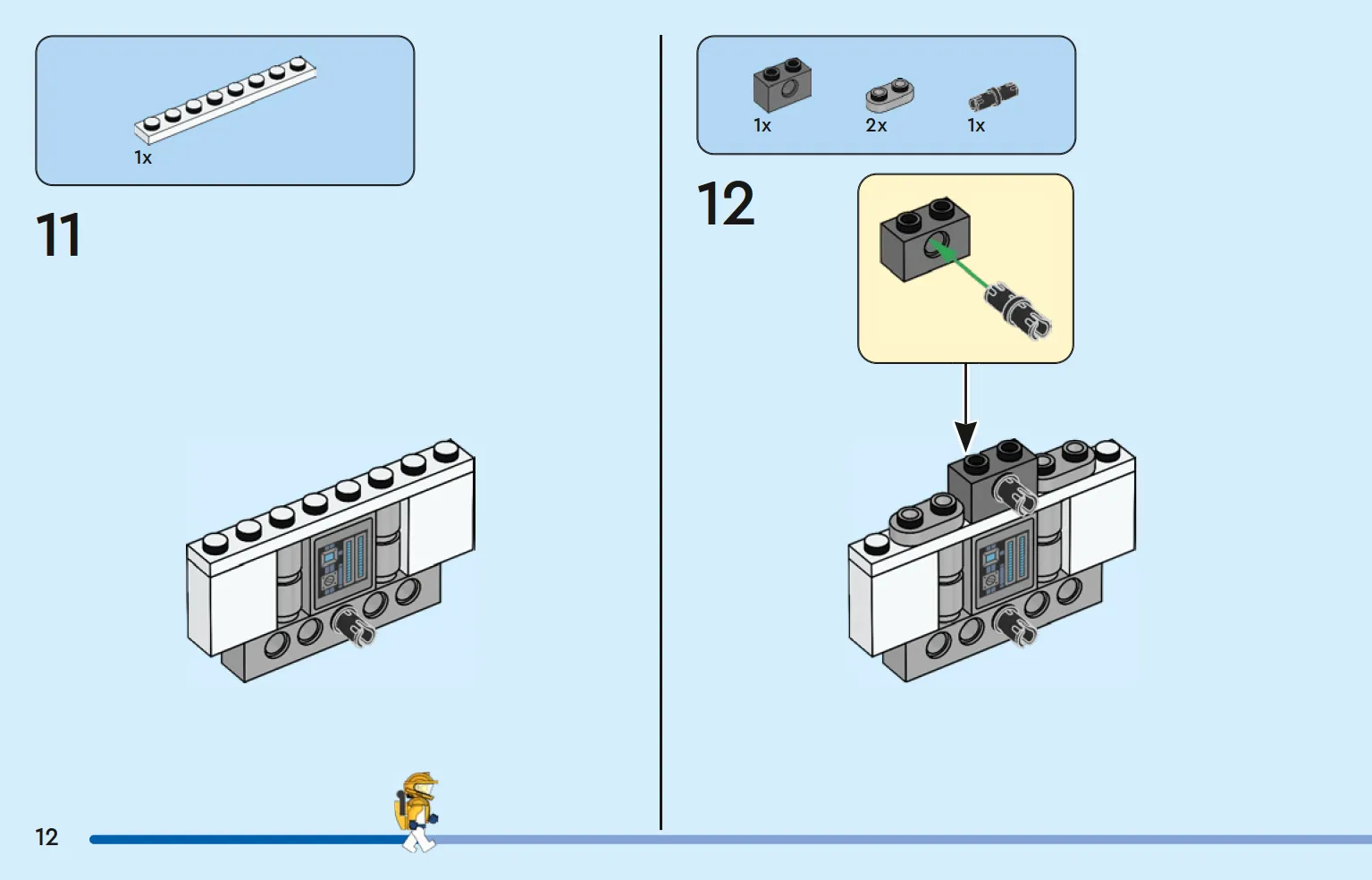 1x

11

1x 2x 1x

12

12