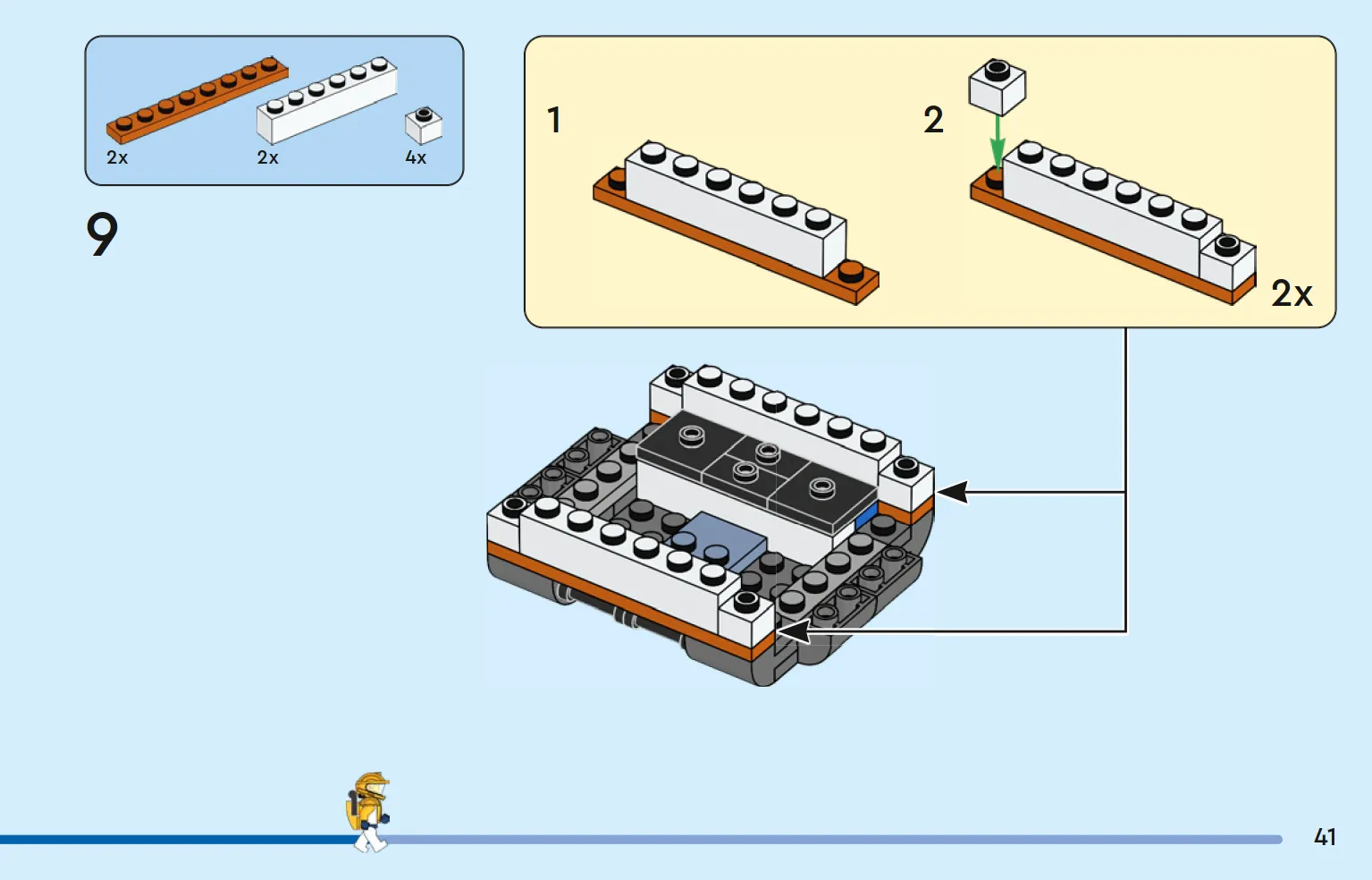 2x
2x
4x

9

1

2

2x

41