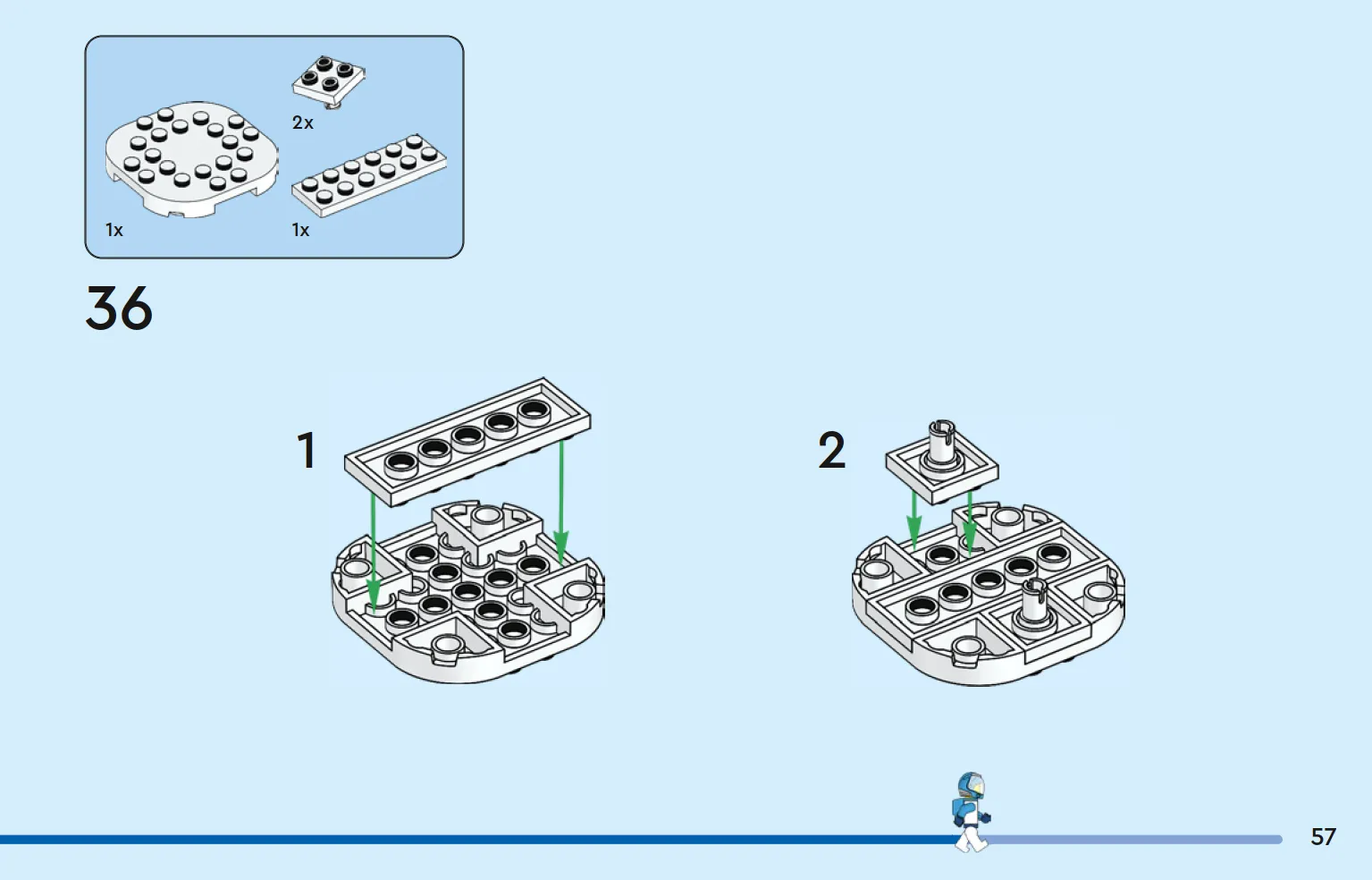 2x

1x

1x

36

1

2

57