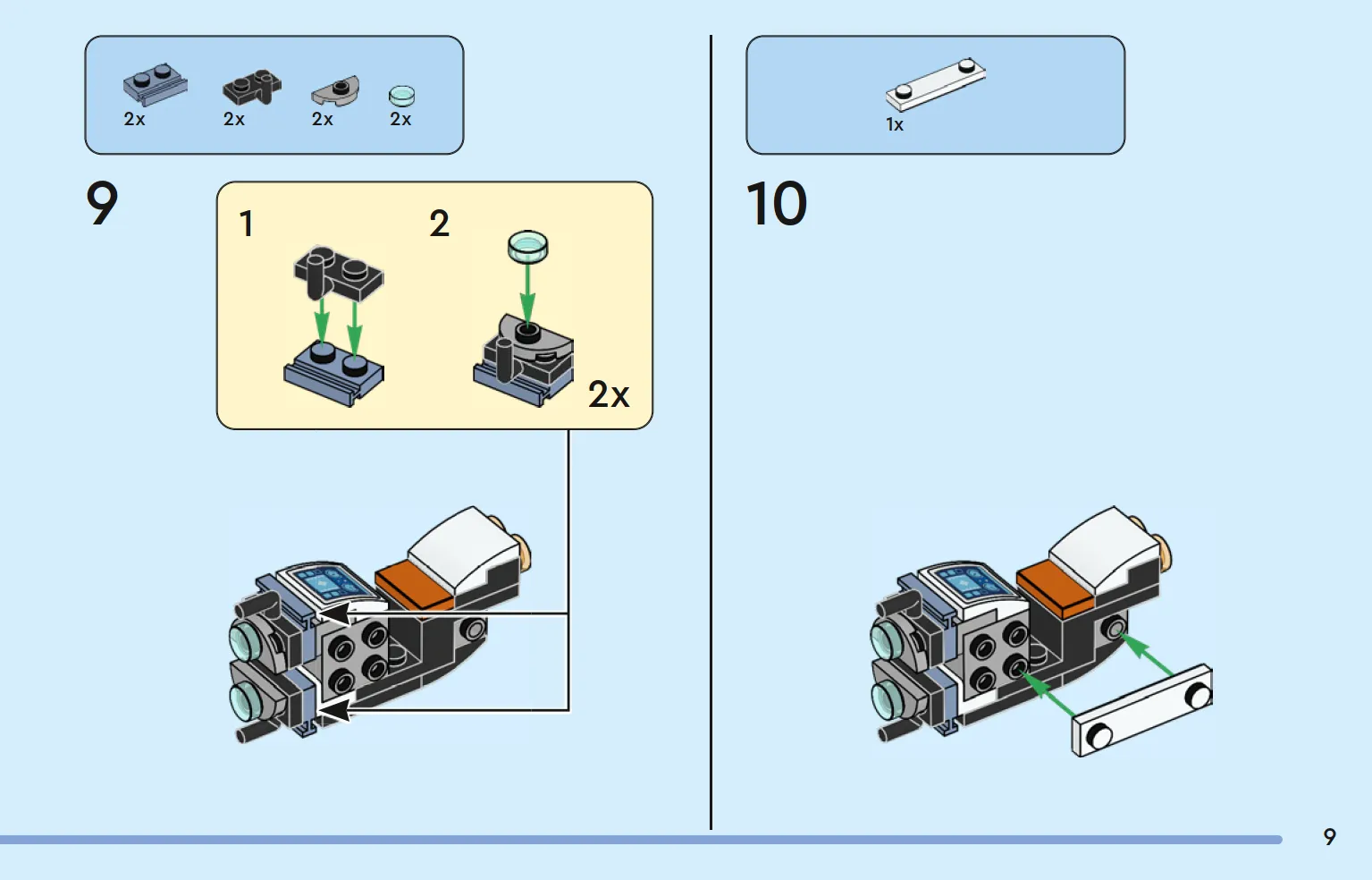 2x 2x 2x 2x

9

1

2

2x

1x

10

9