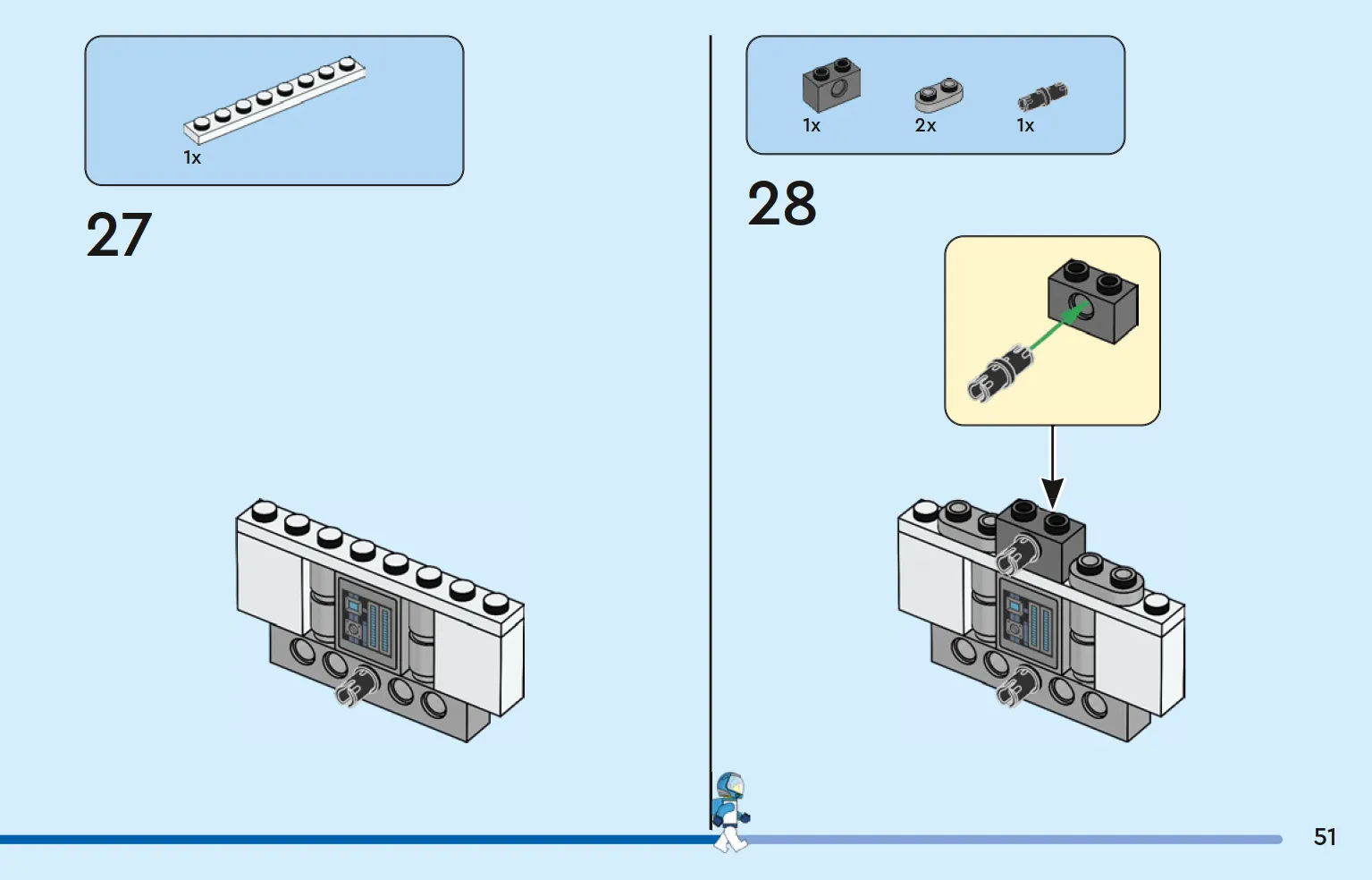 1x

27

1x
2x
1x

28

51