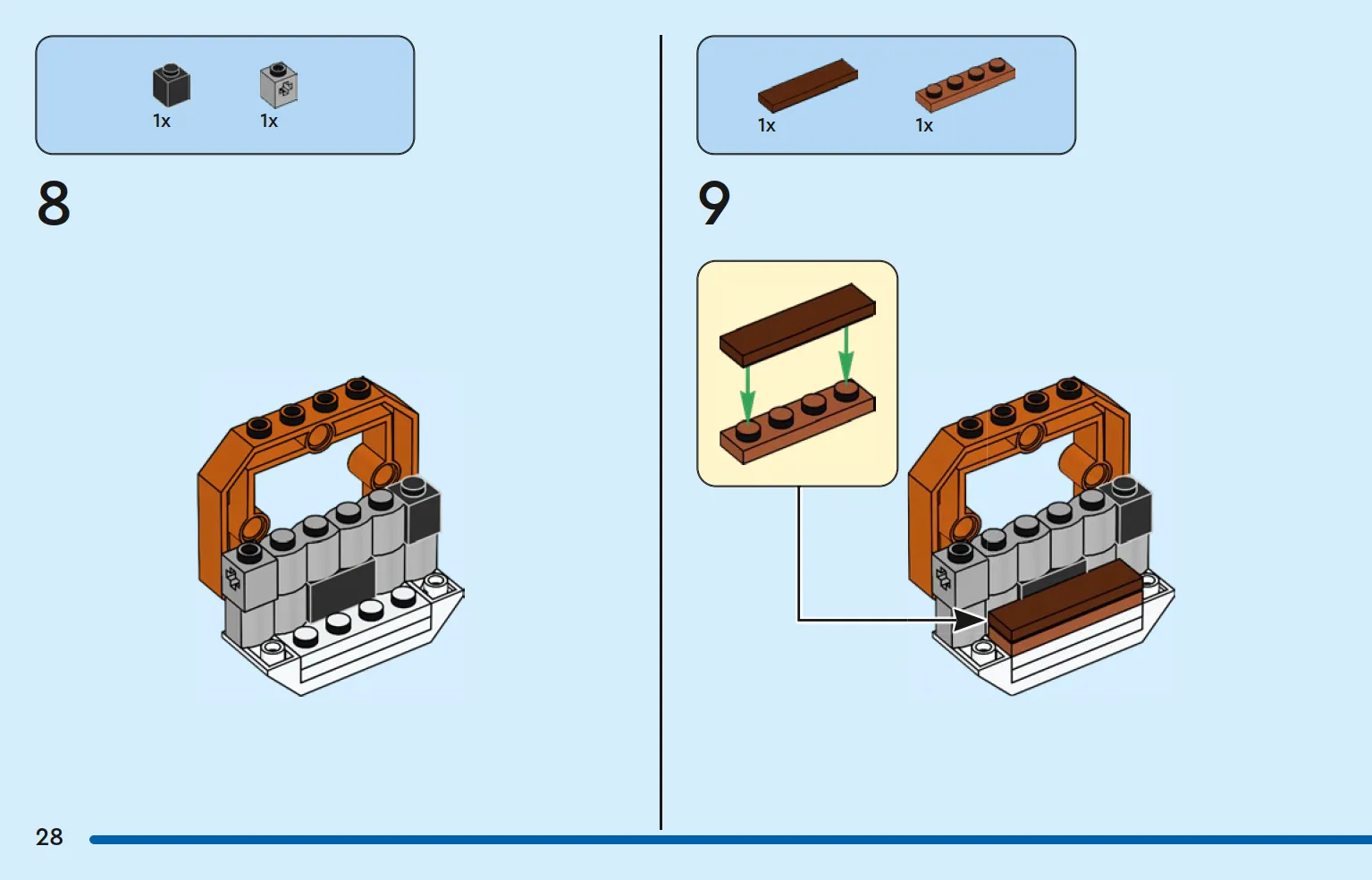 1x 1x

8

1x 1x

9

28