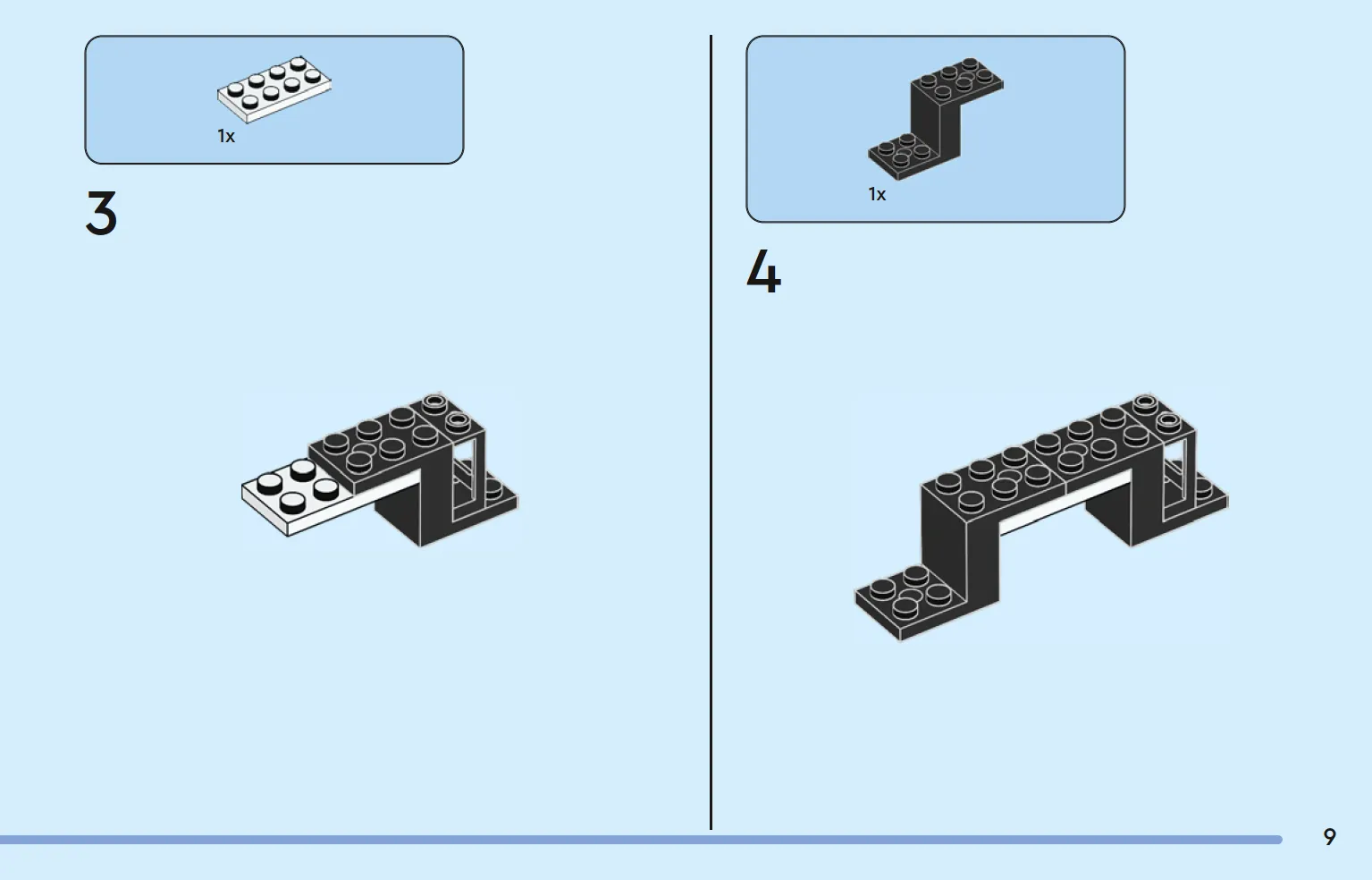 1x

3

1x

4

9