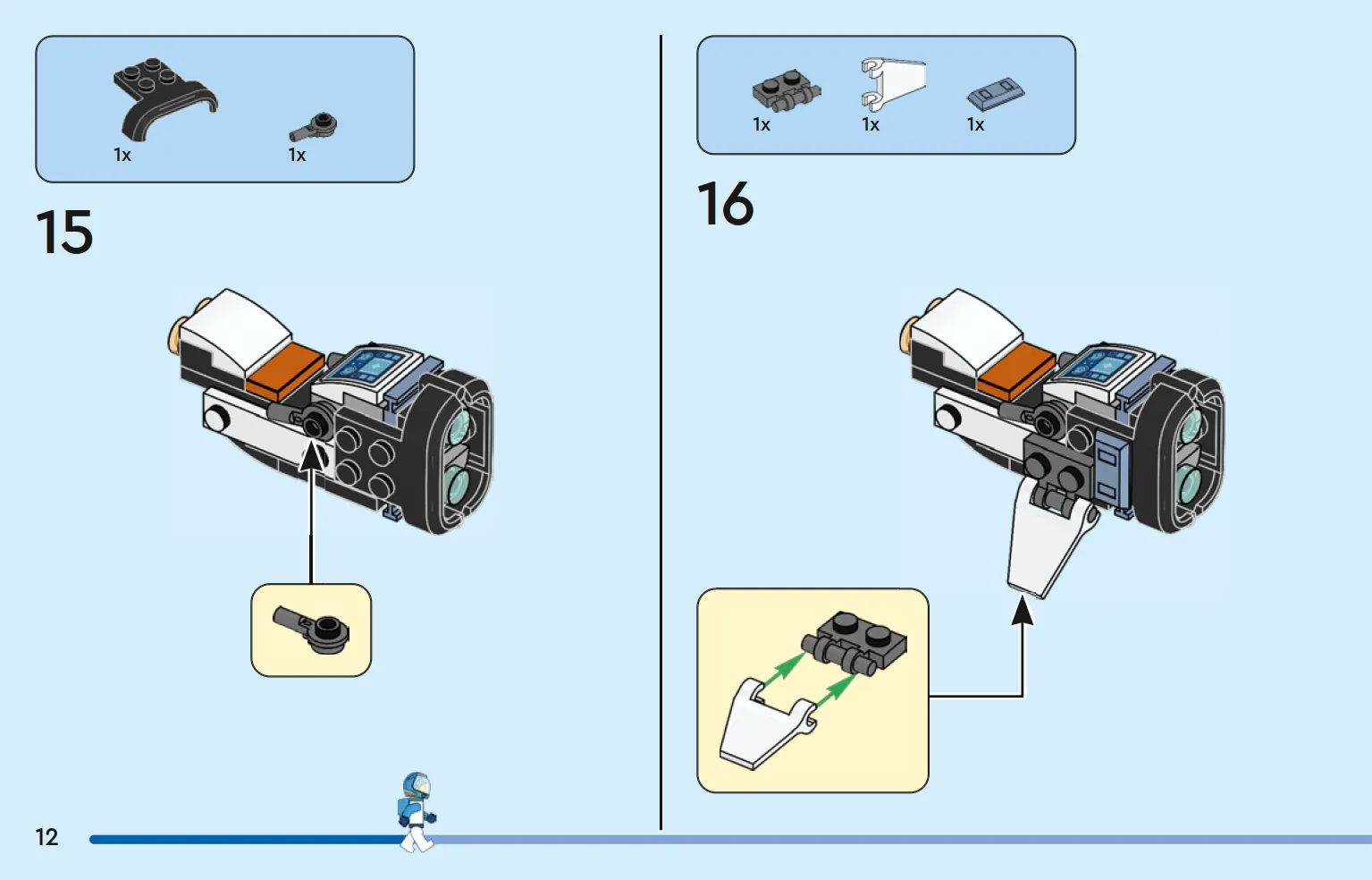 1x
1x

15

1x
1x
1x

16

12