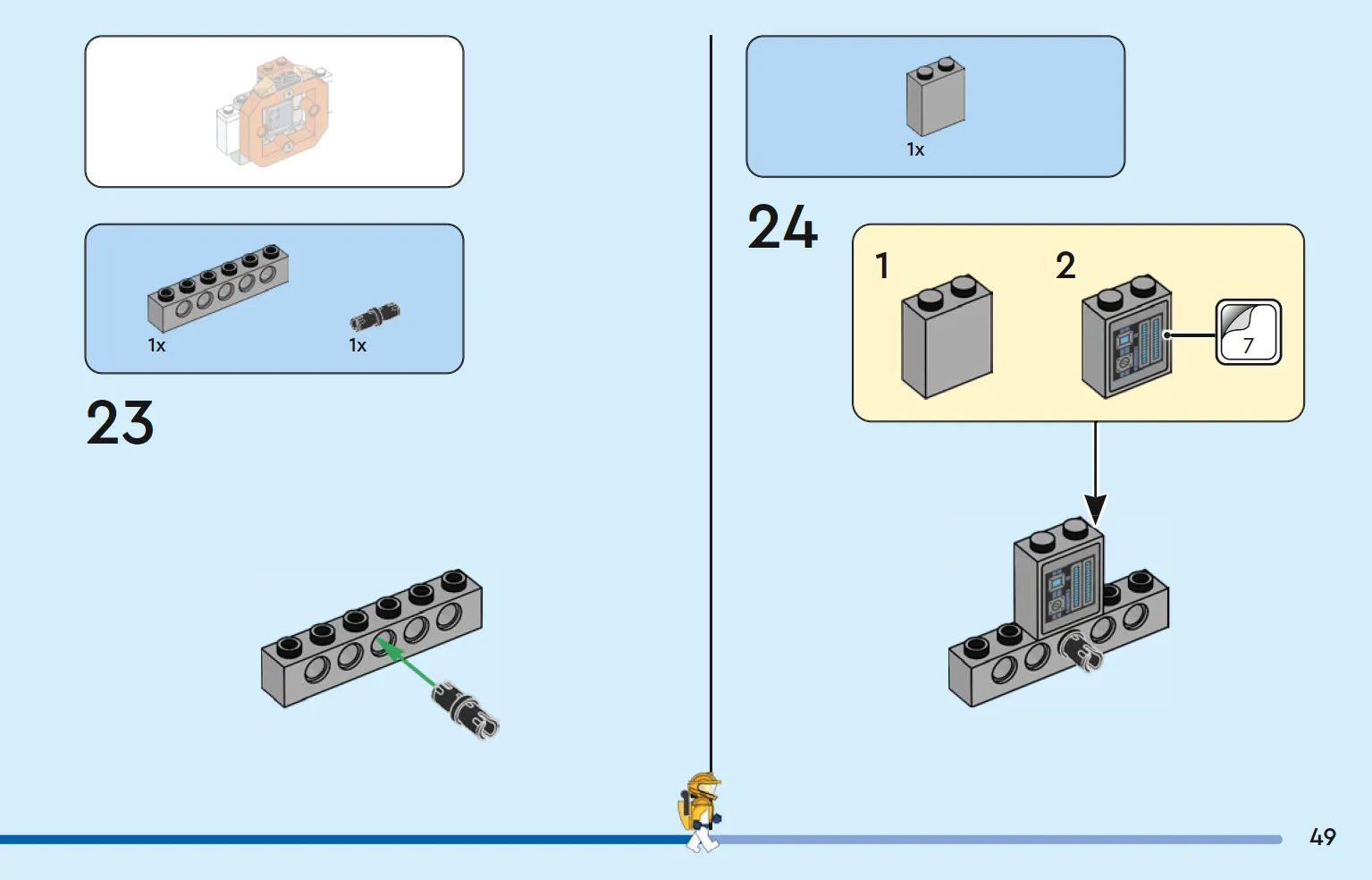 1x

1x

23

1x

24

1

2

7

49