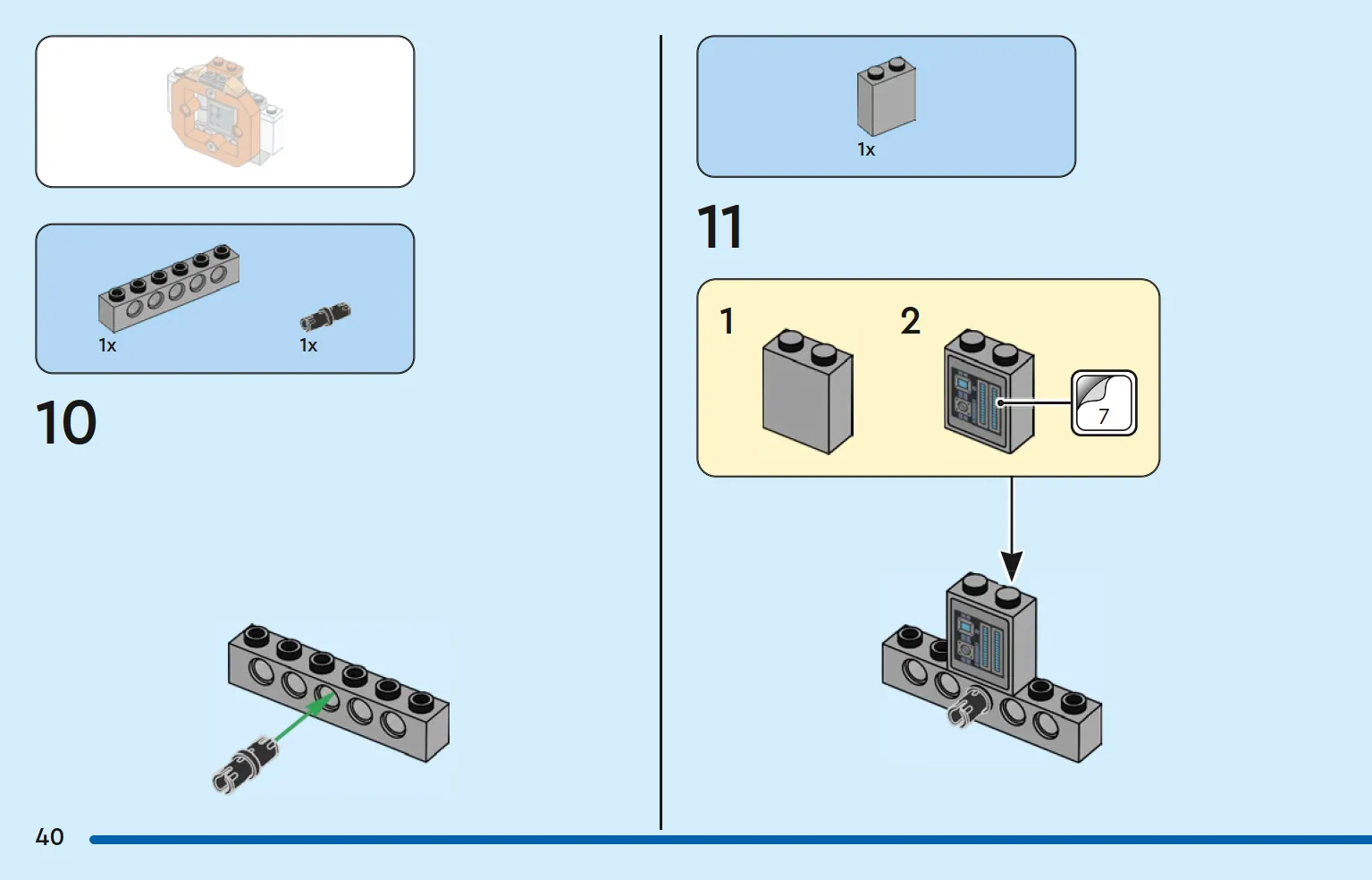 1x
1x
10

1x
11
1
2
7

40