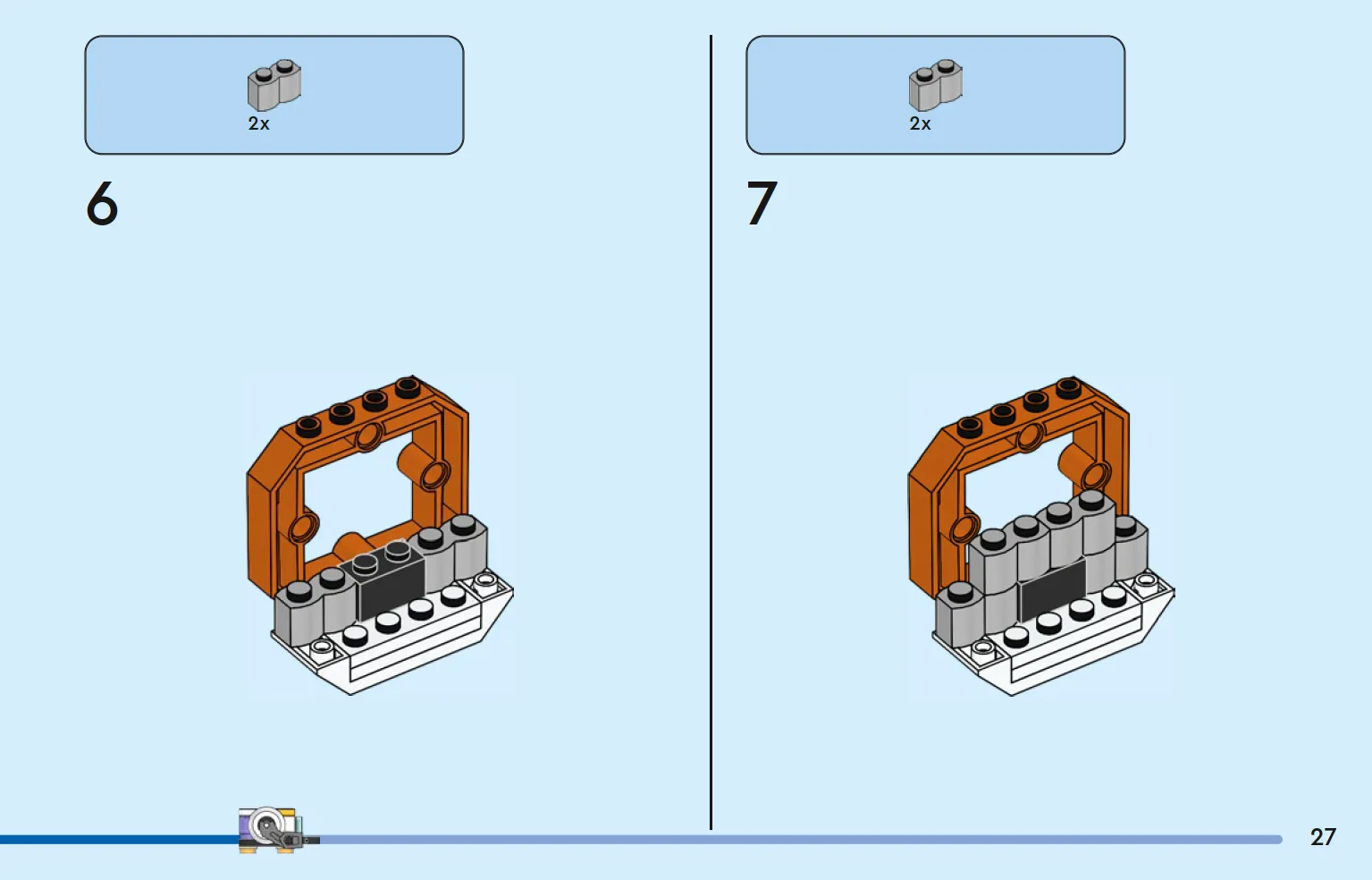 2x

6

2x

7

27