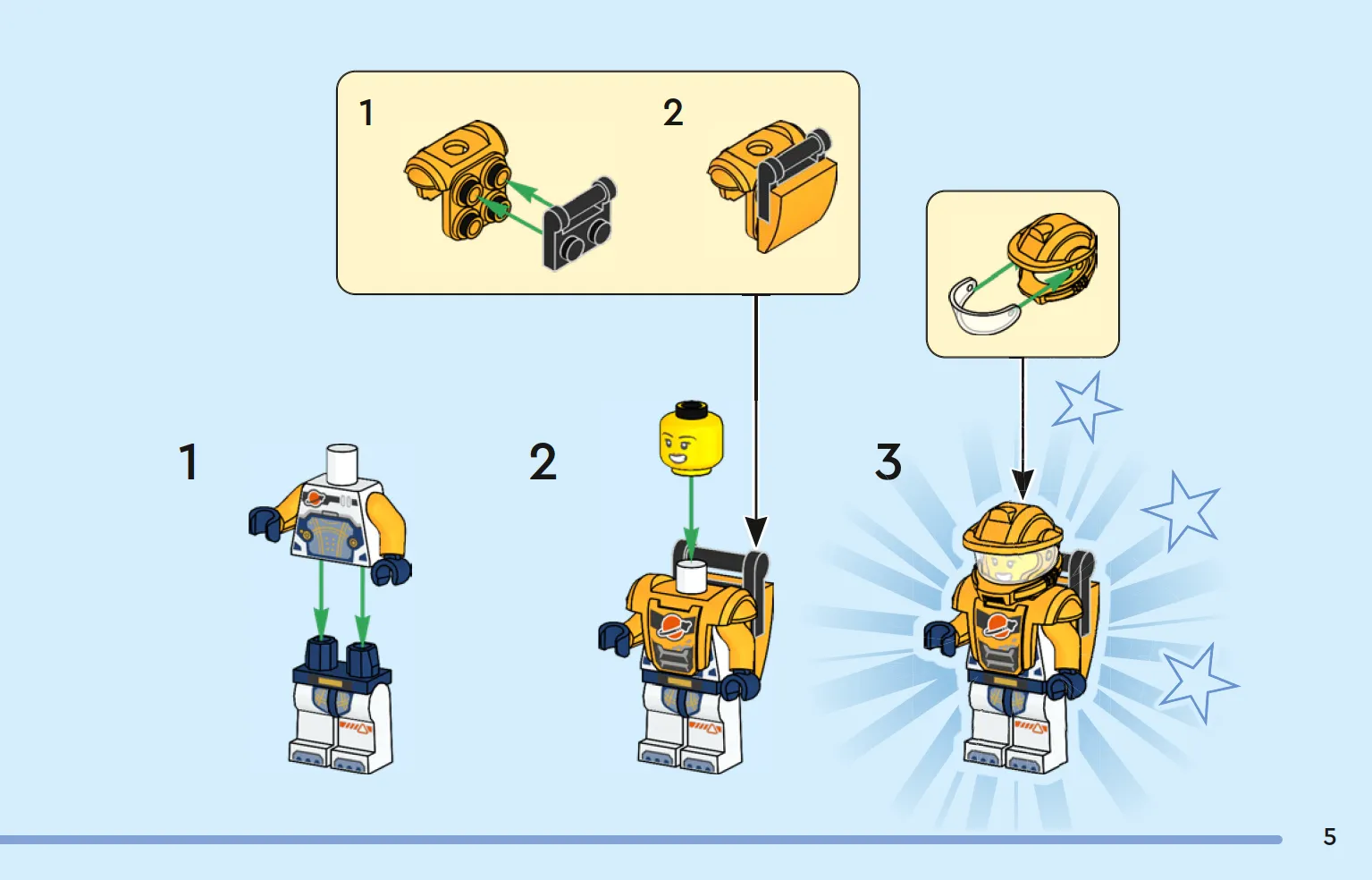 1

2

1

2

3

5