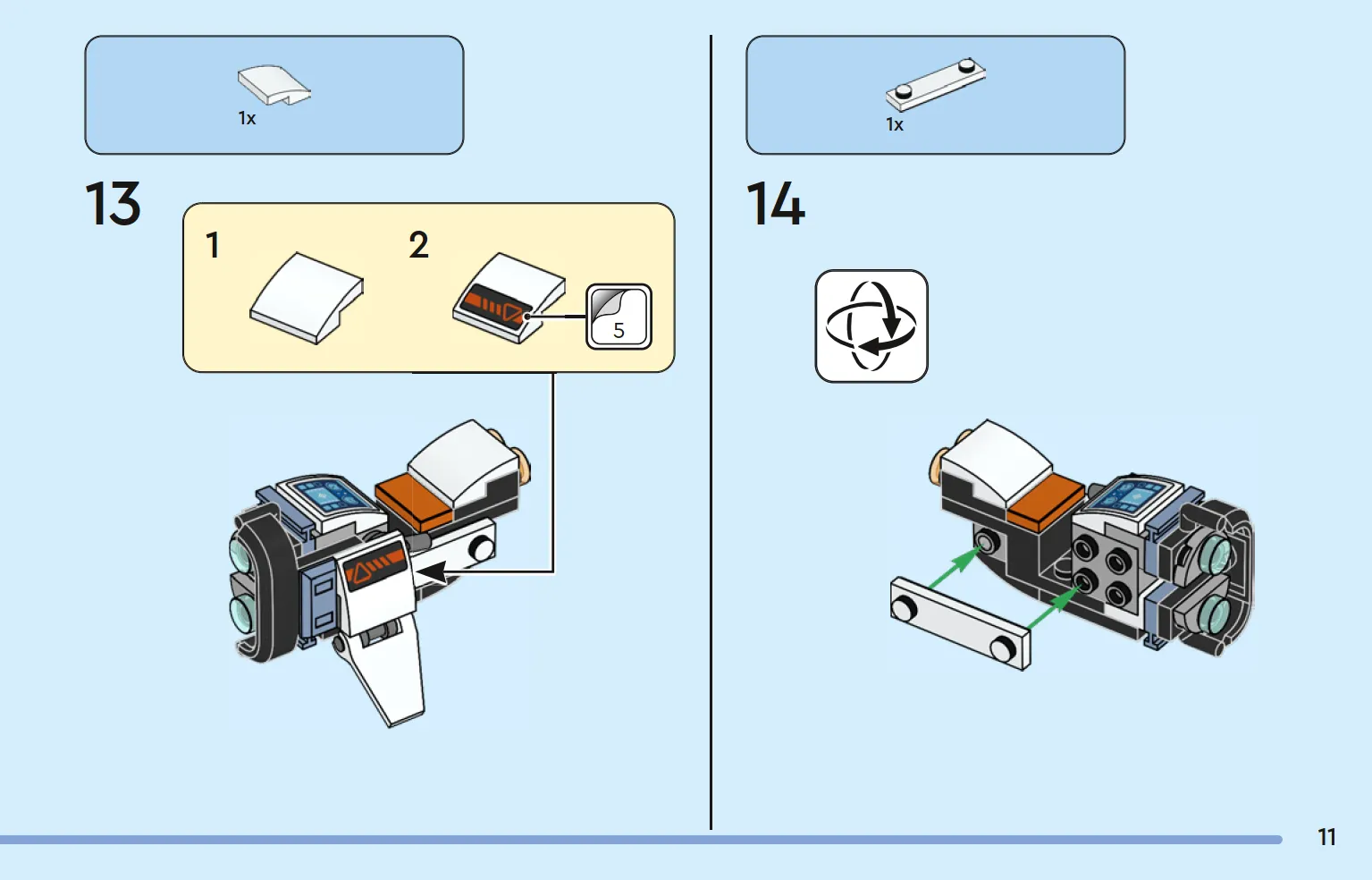 1x

13

1

2

5

1x

14

11