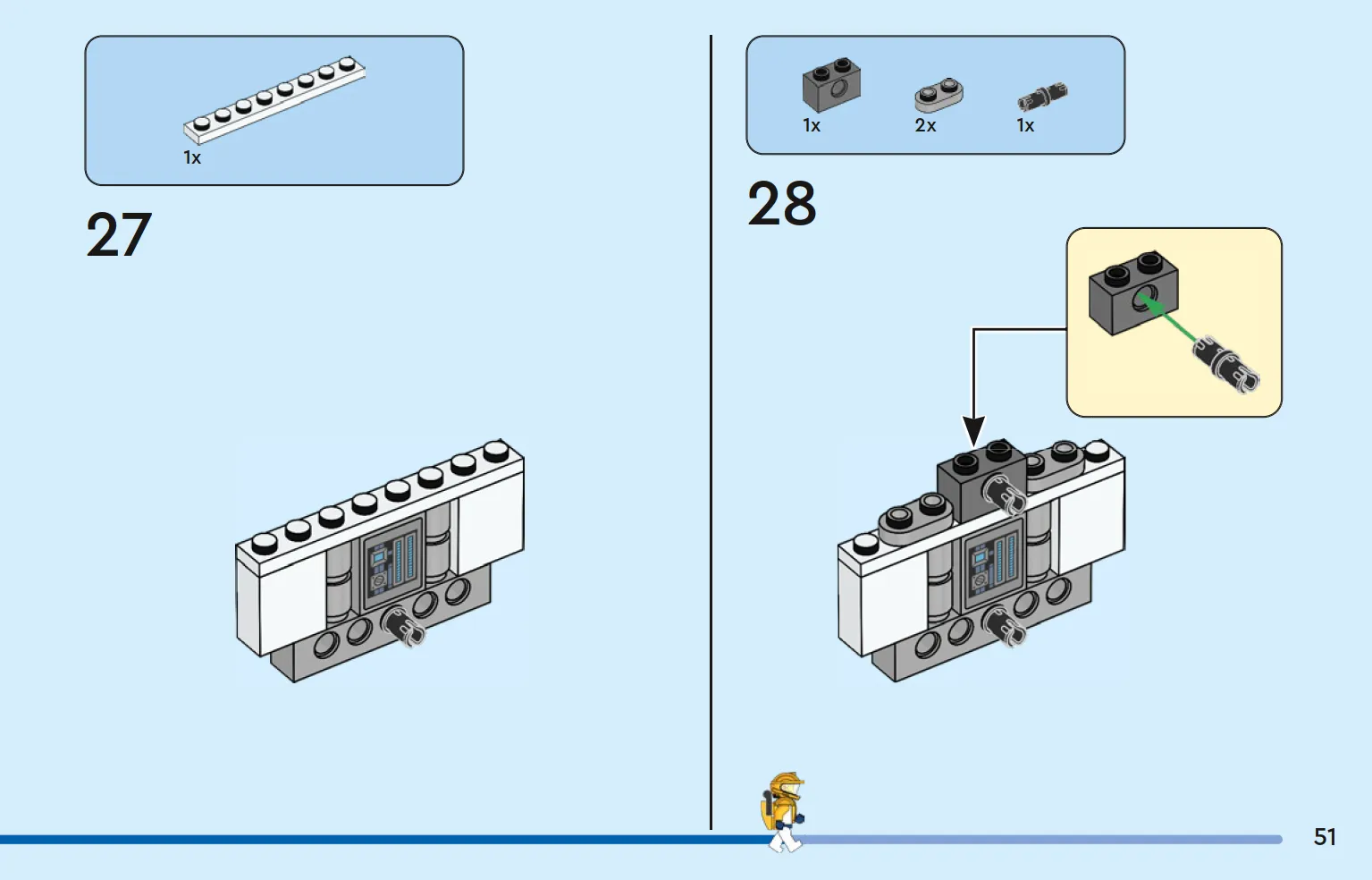 1x

27

1x 2x 1x

28

51