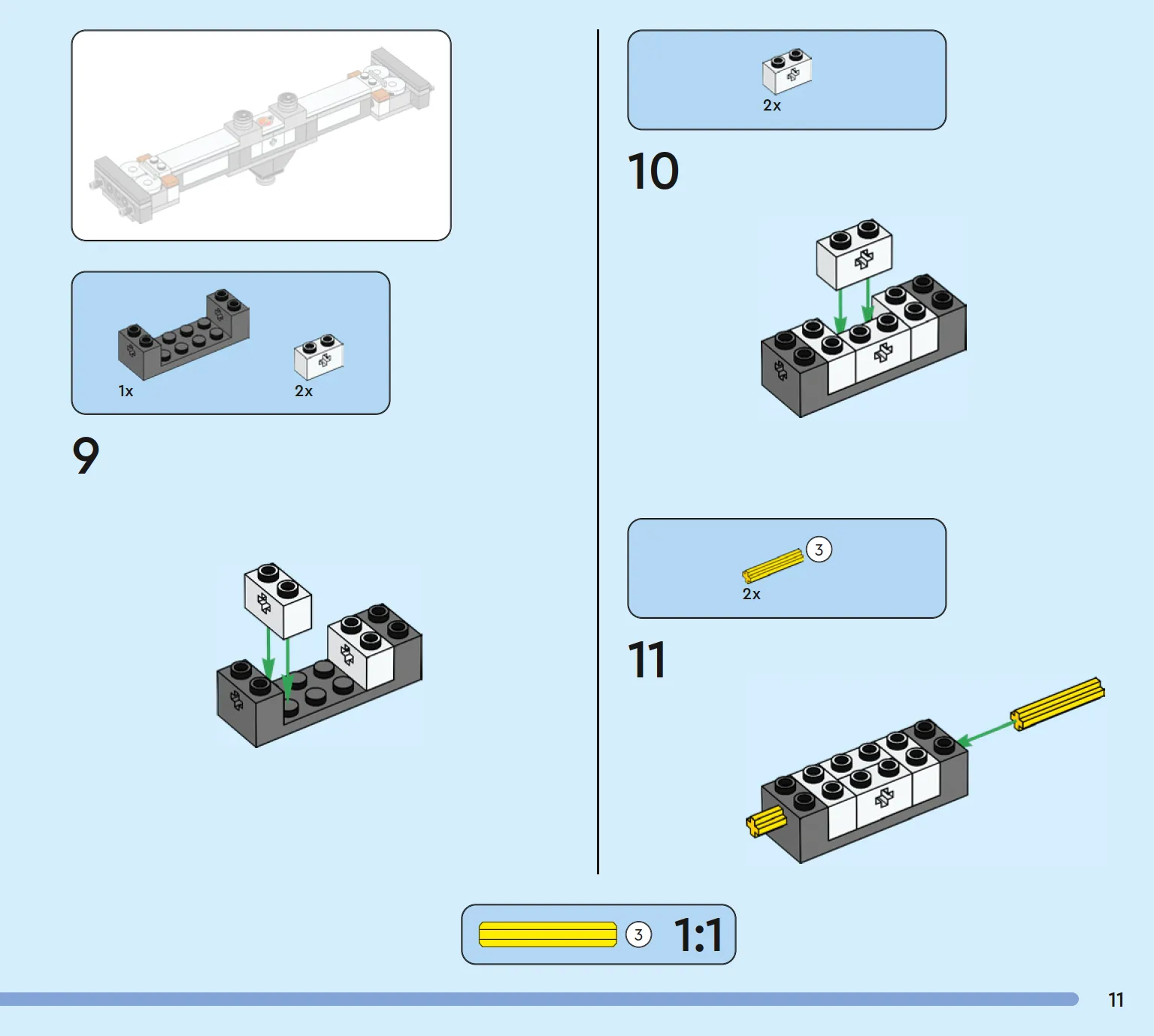 1x

2x

9

2x

10

3

2x

11

3

1:1

11