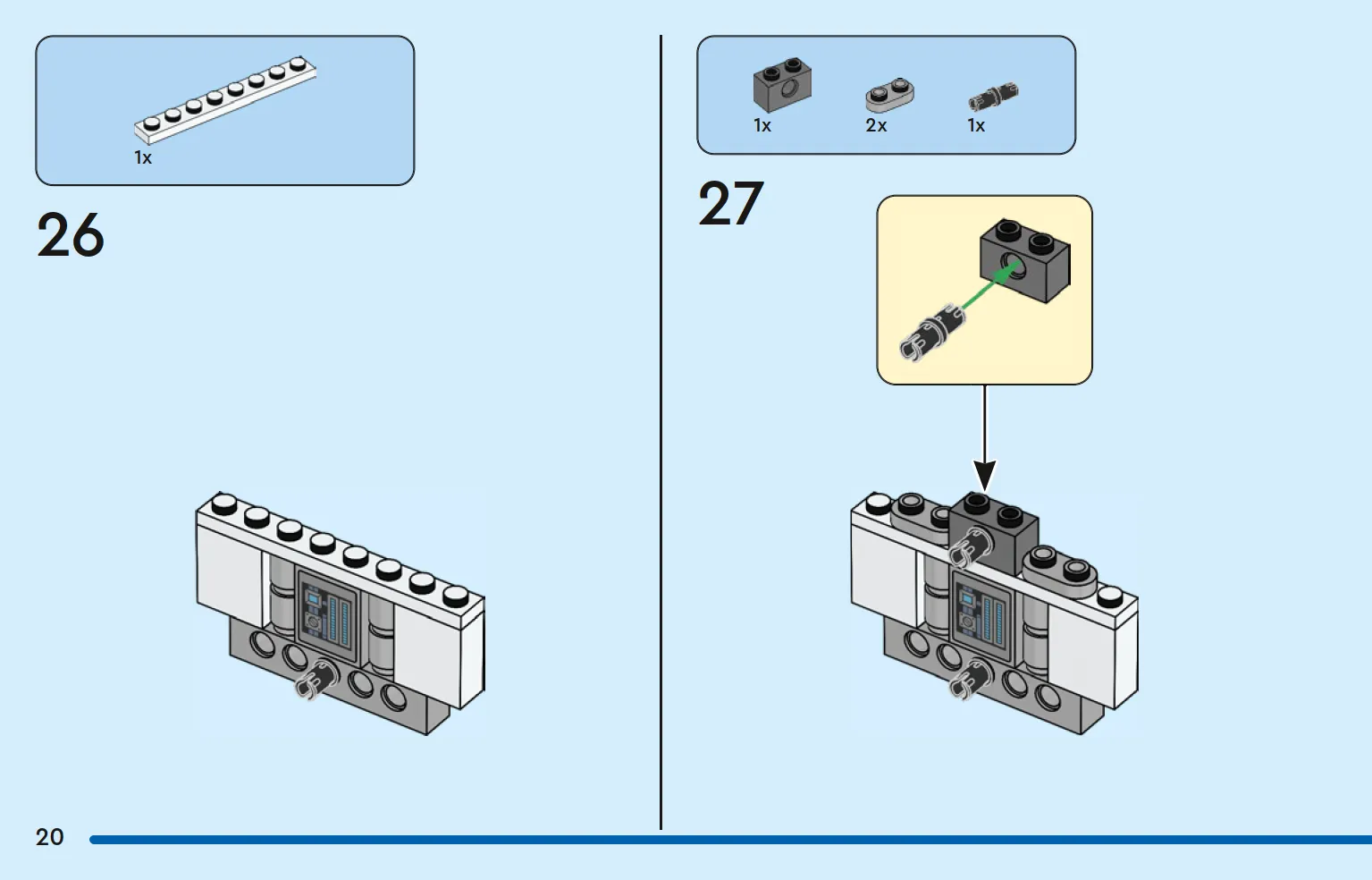 1x

26

1x
2x
1x

27

20