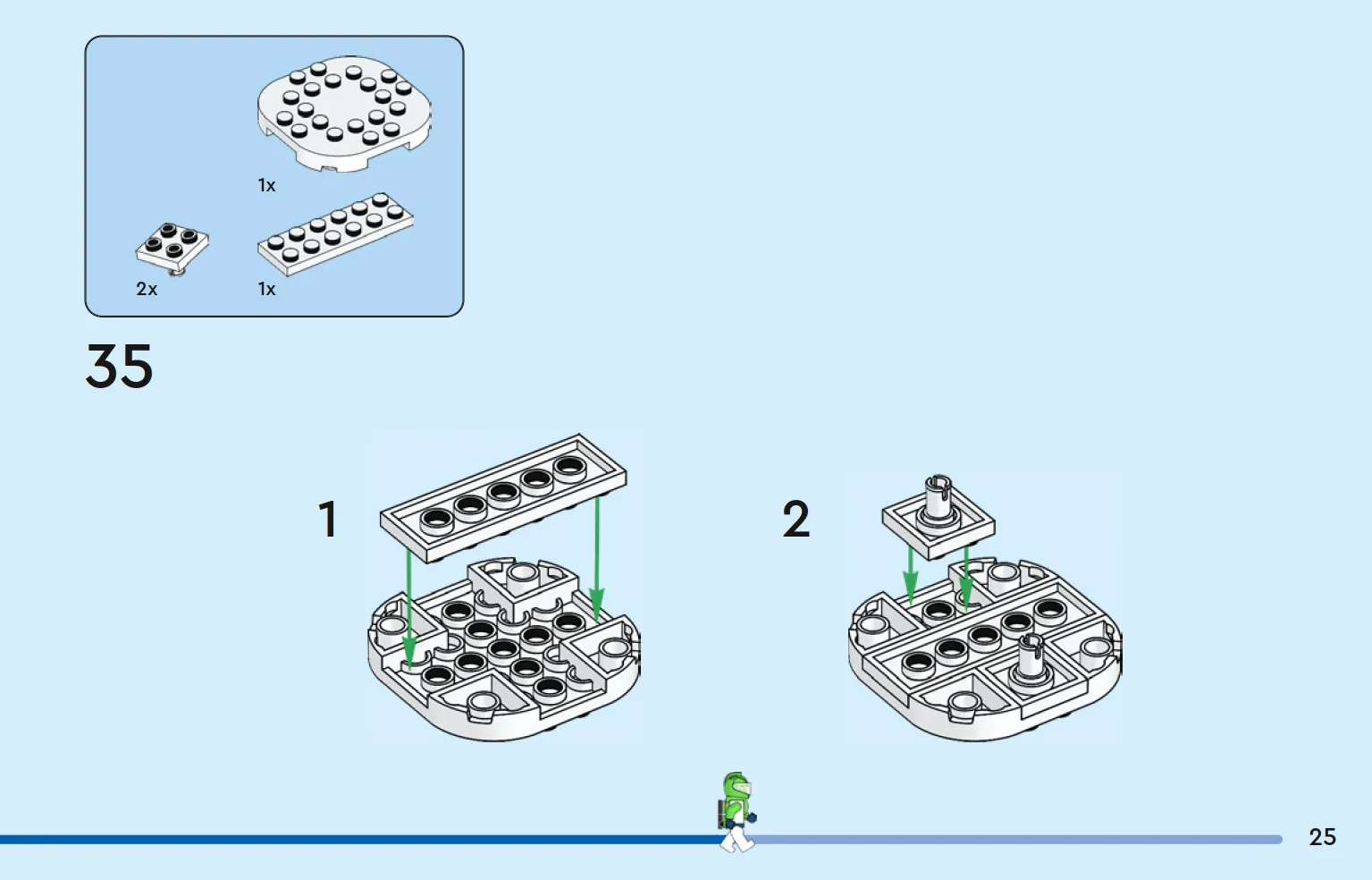 1x

2x

1x

35

1

2

25