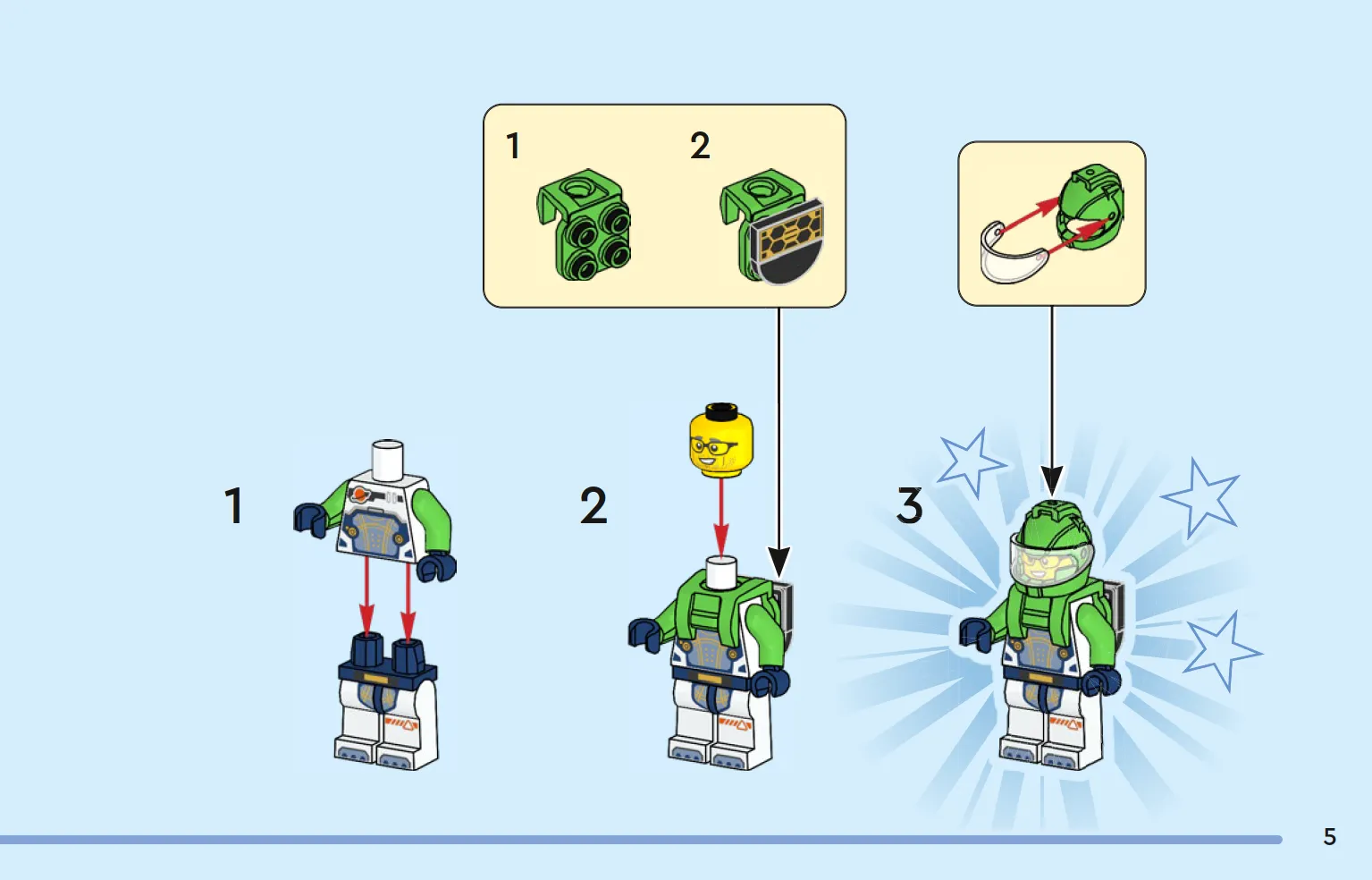 1 2

1

2

3

5