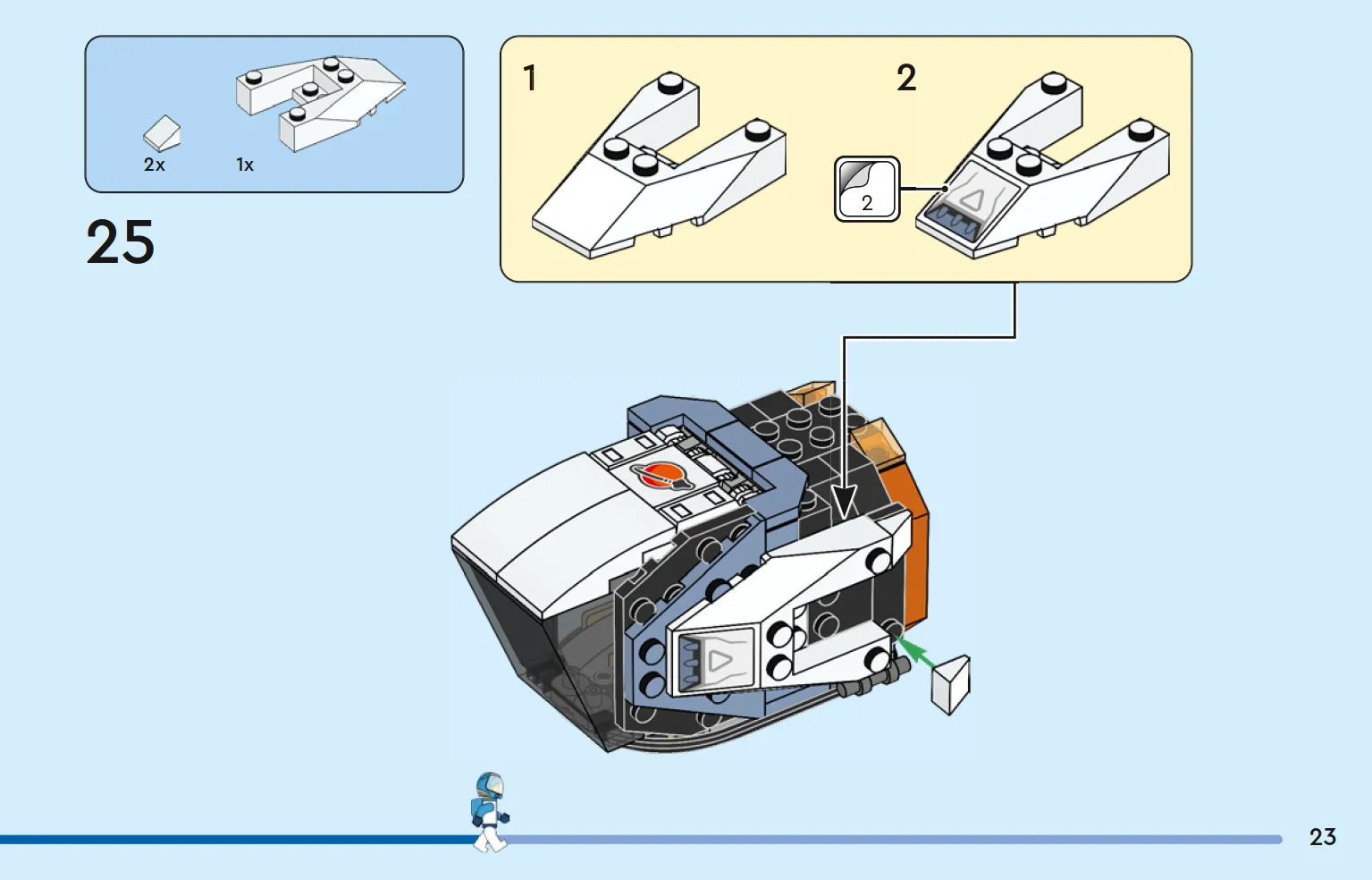 2x
1x

25

1

2

2

23