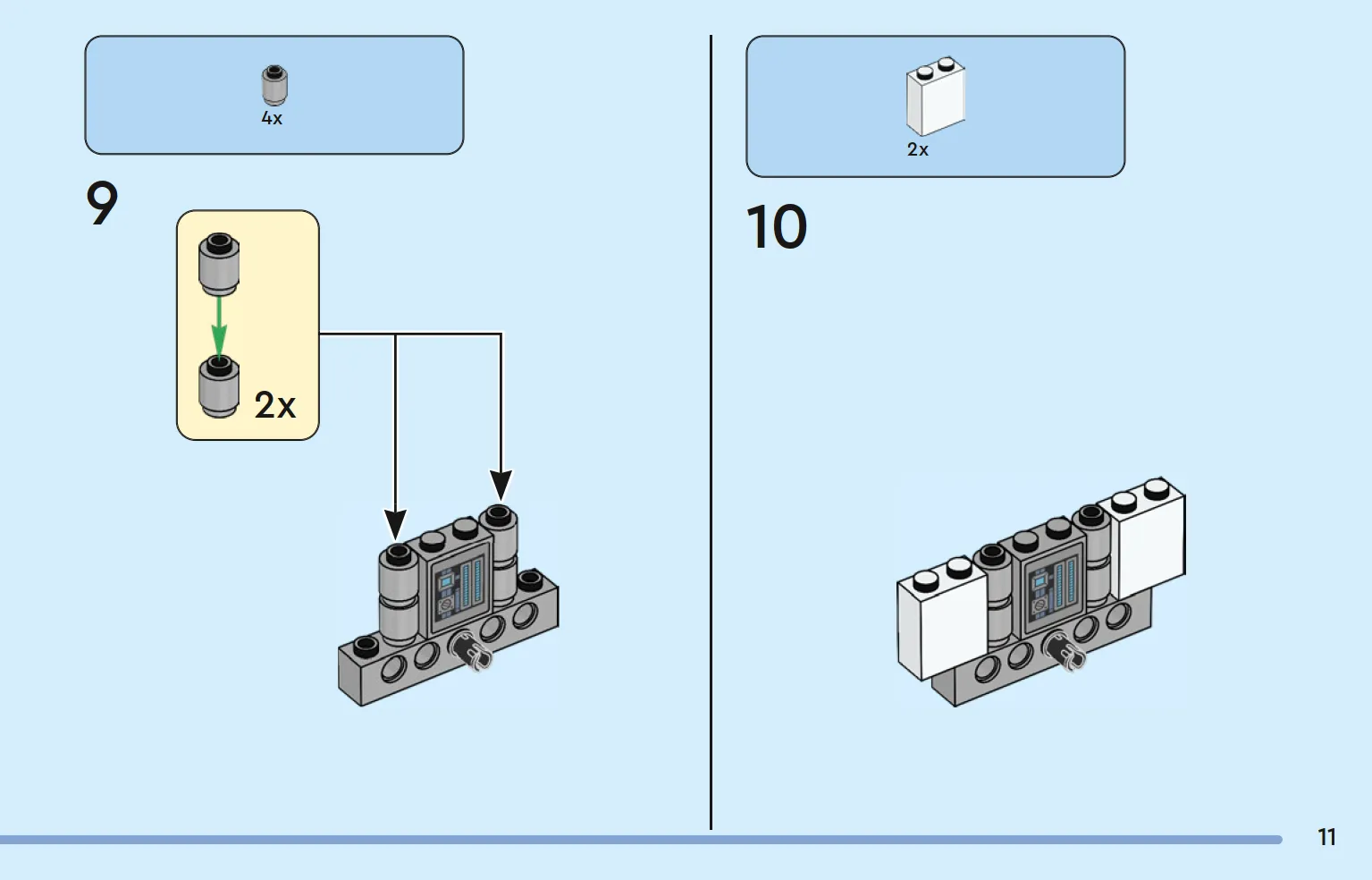 4x

9

2x

2x

10

11