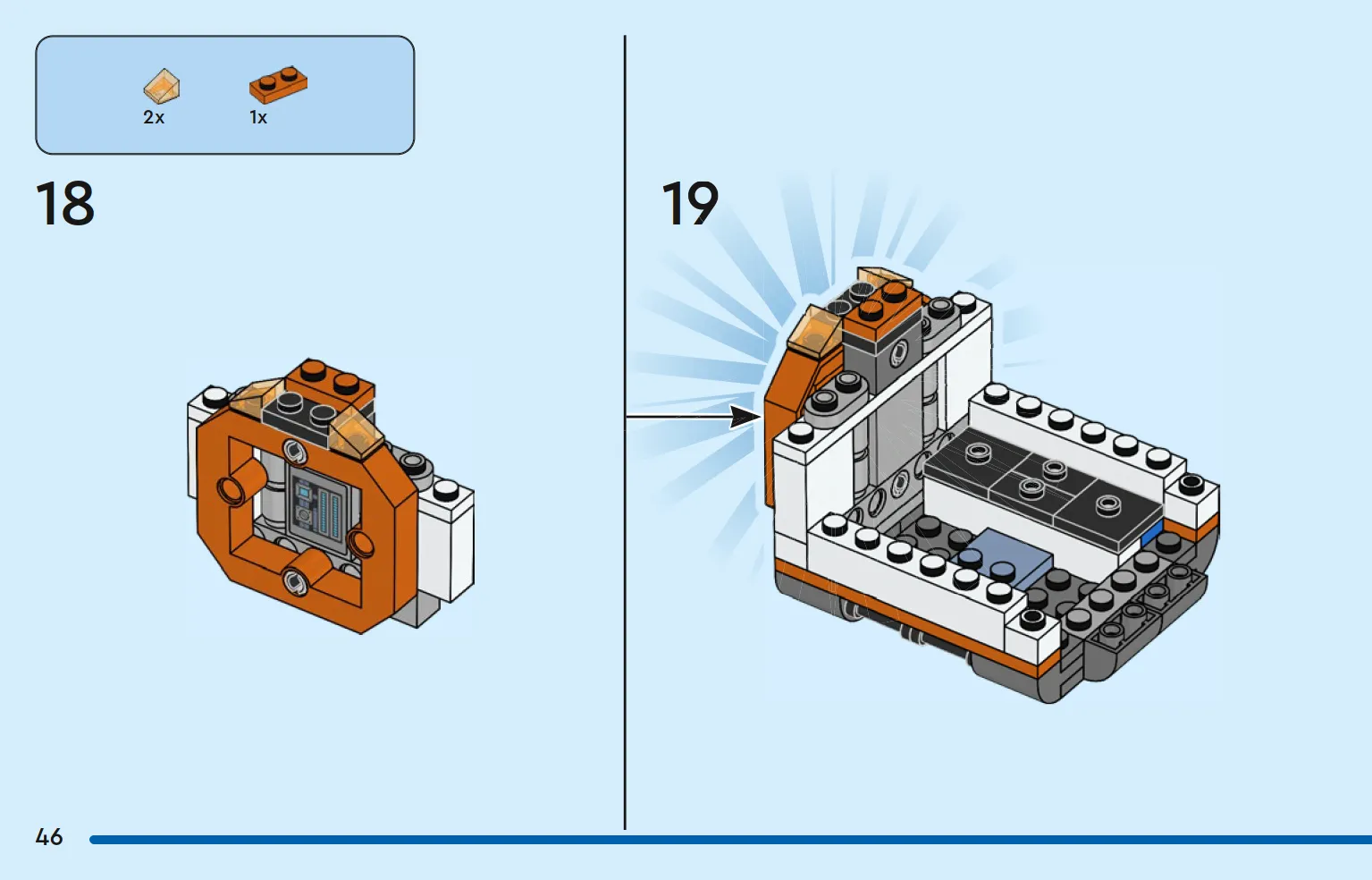 2x
1x

18

19

46