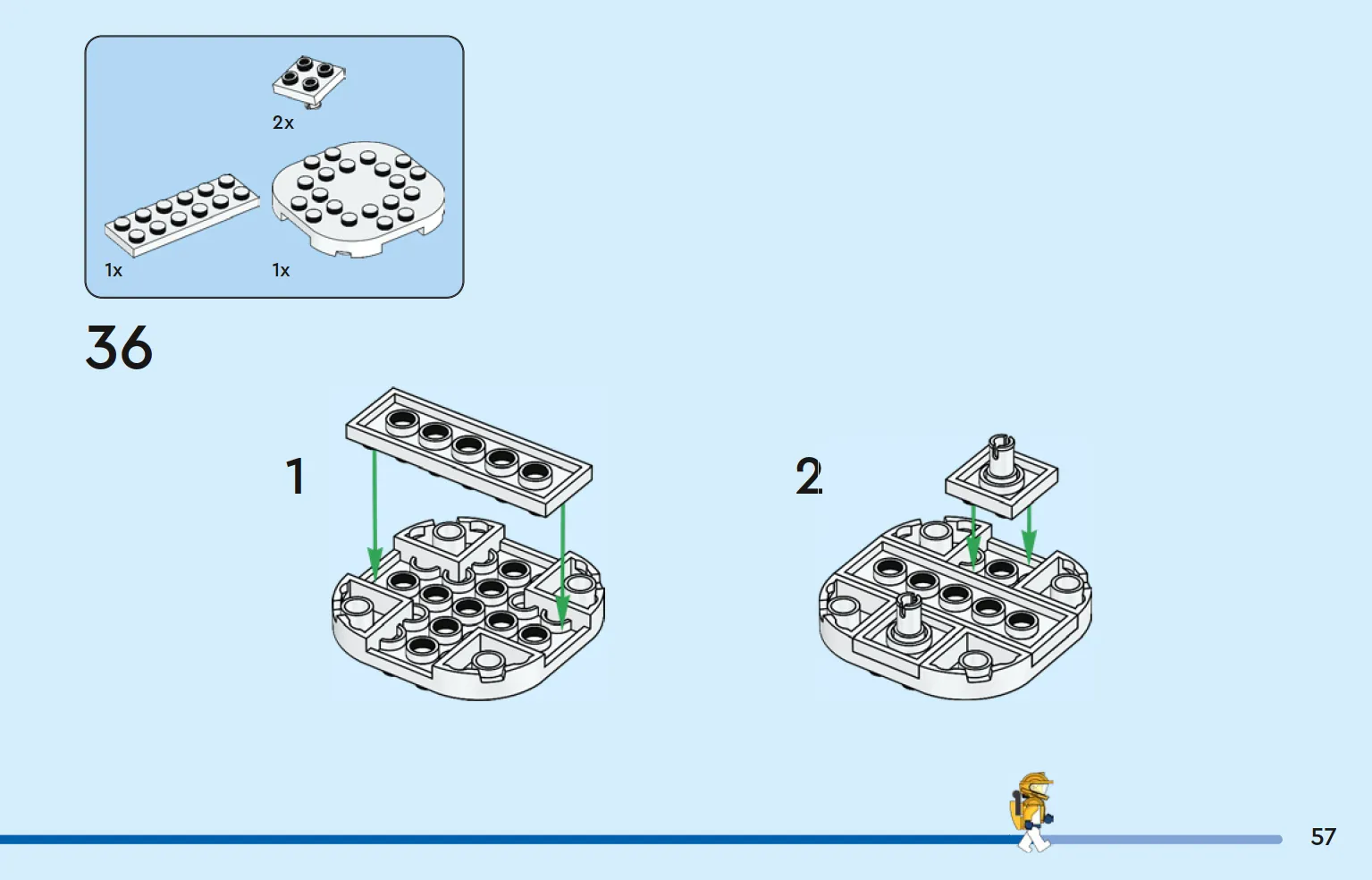 2x

1x

1x

36

1

2

57