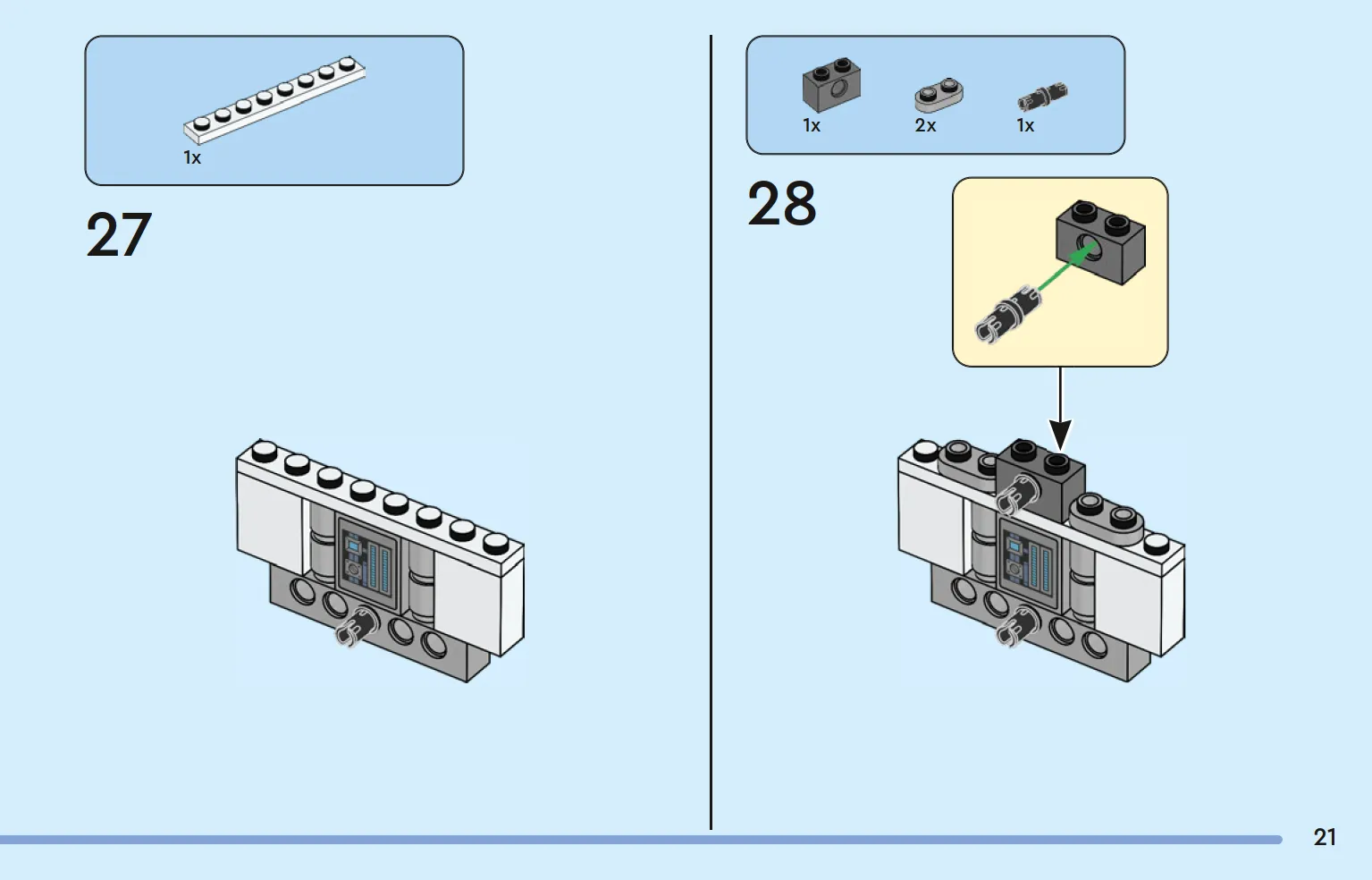 1x

27

1x

2x

1x

28

21