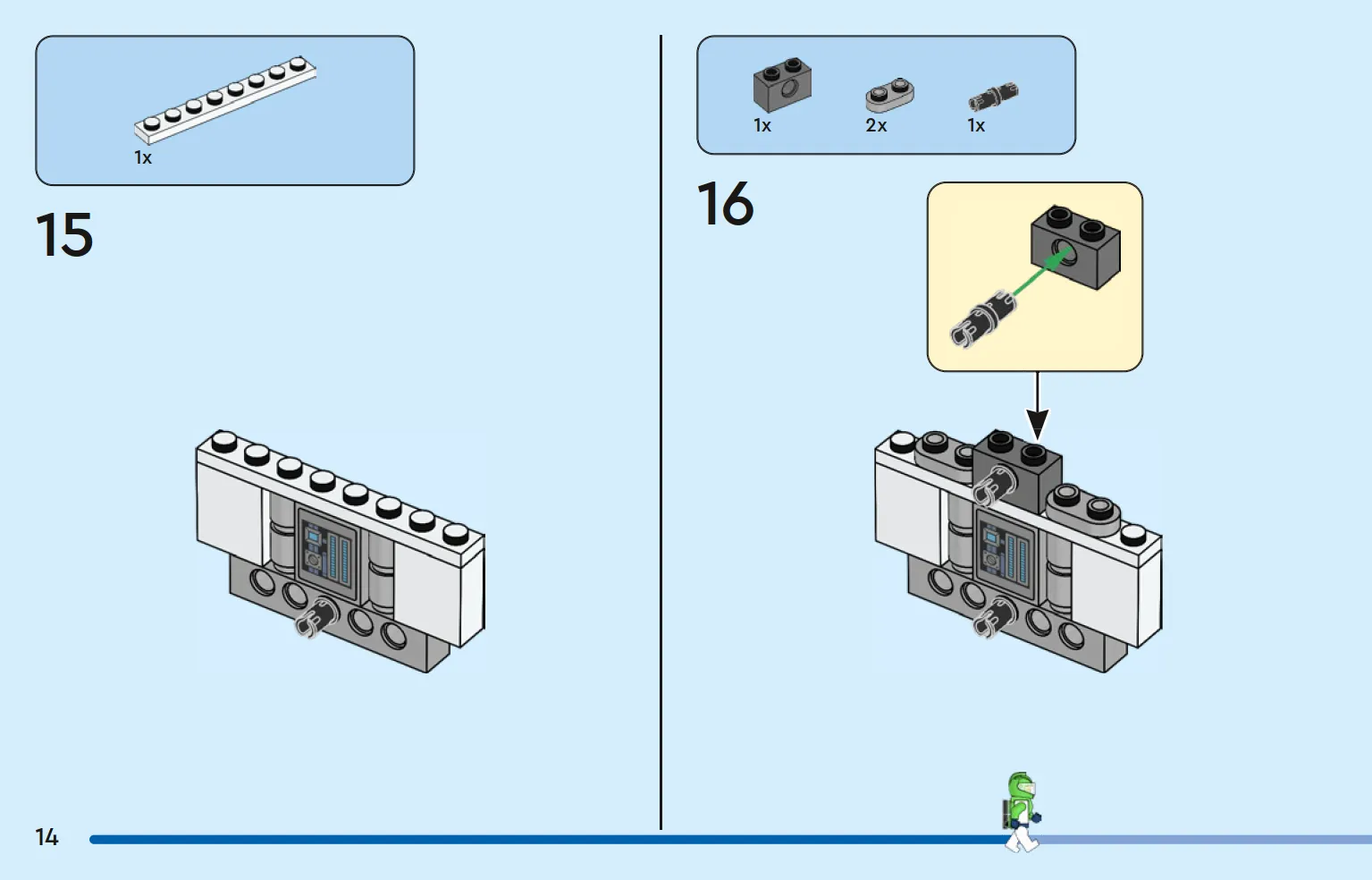 1x

15

1x

2x

1x

16

14