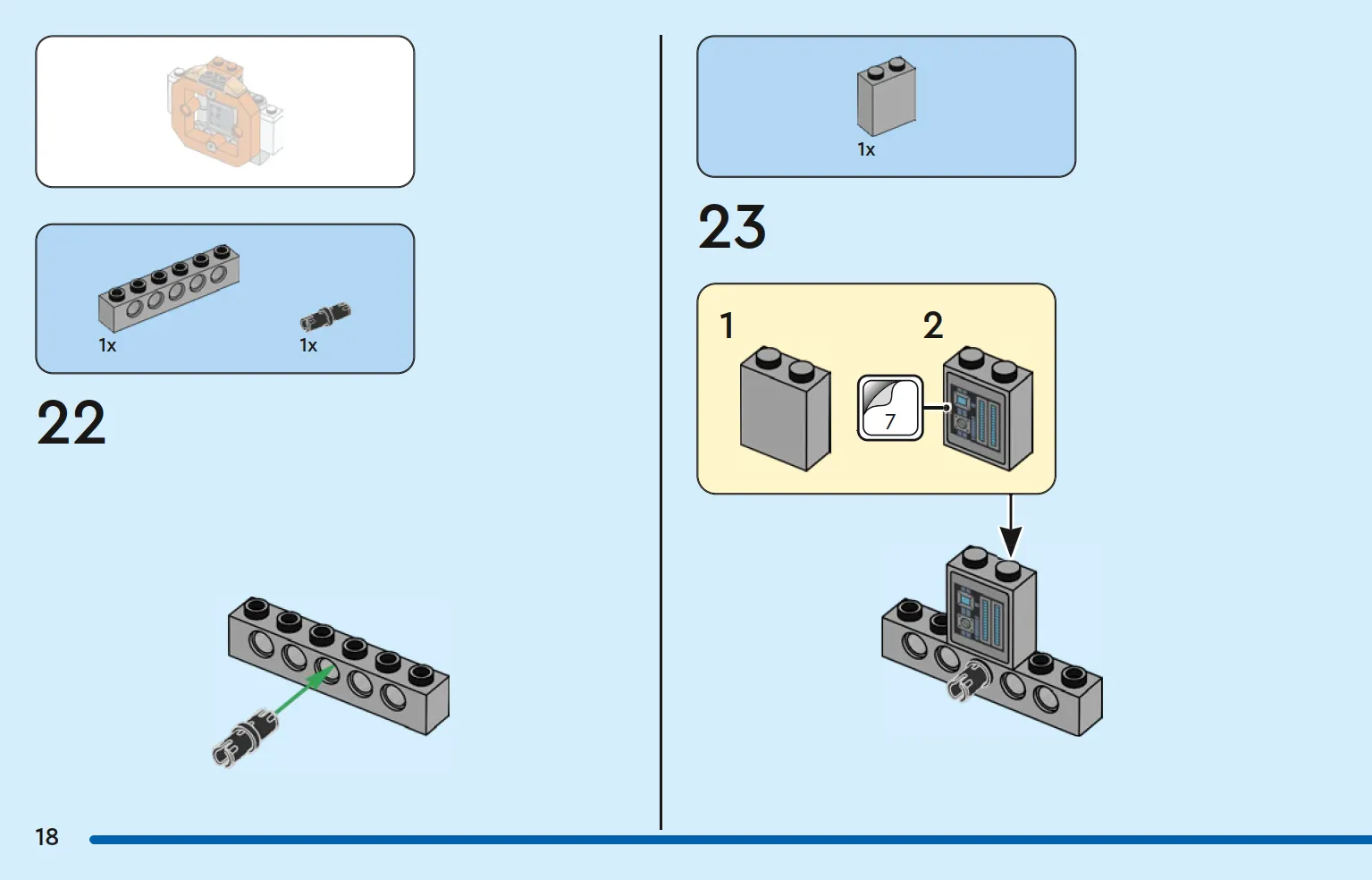 1x 1x

22

1x

23

1

2

7

18