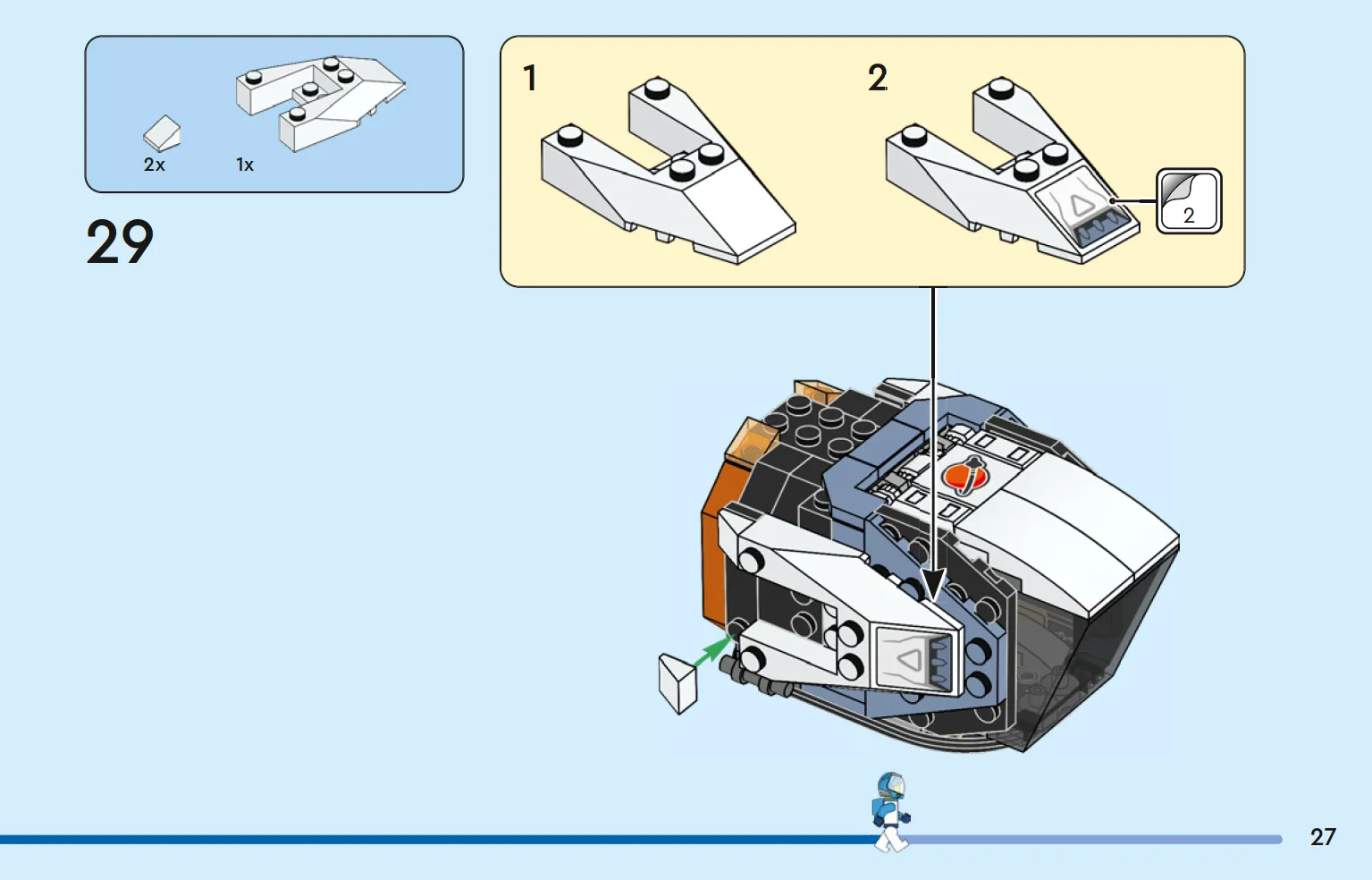 2x
1x

29

1

2

2

27