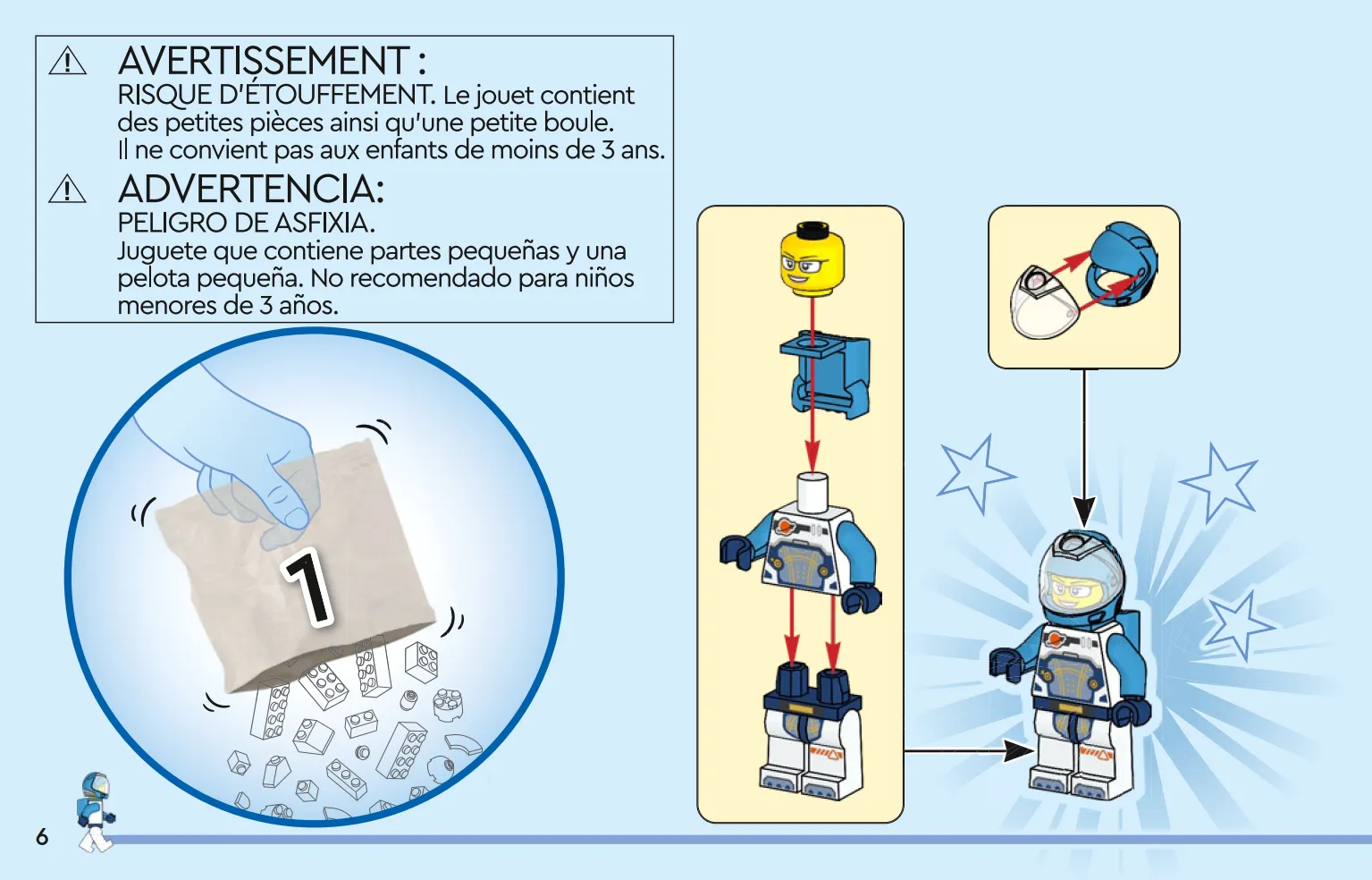 AVERTISSEMENT :
RISQUE D'ÉTOUFFEMENT. Le jouet contient des petites pièces ainsi qu'une petite boule. Il ne convient pas aux enfants de moins de 3 ans.

ADVERTENCIA:
PELIGRO DE ASFIXIA.
Juguete que contiene partes pequeñas y una pelota pequeña. No recomendado para niños menores de 3 años.

1

6