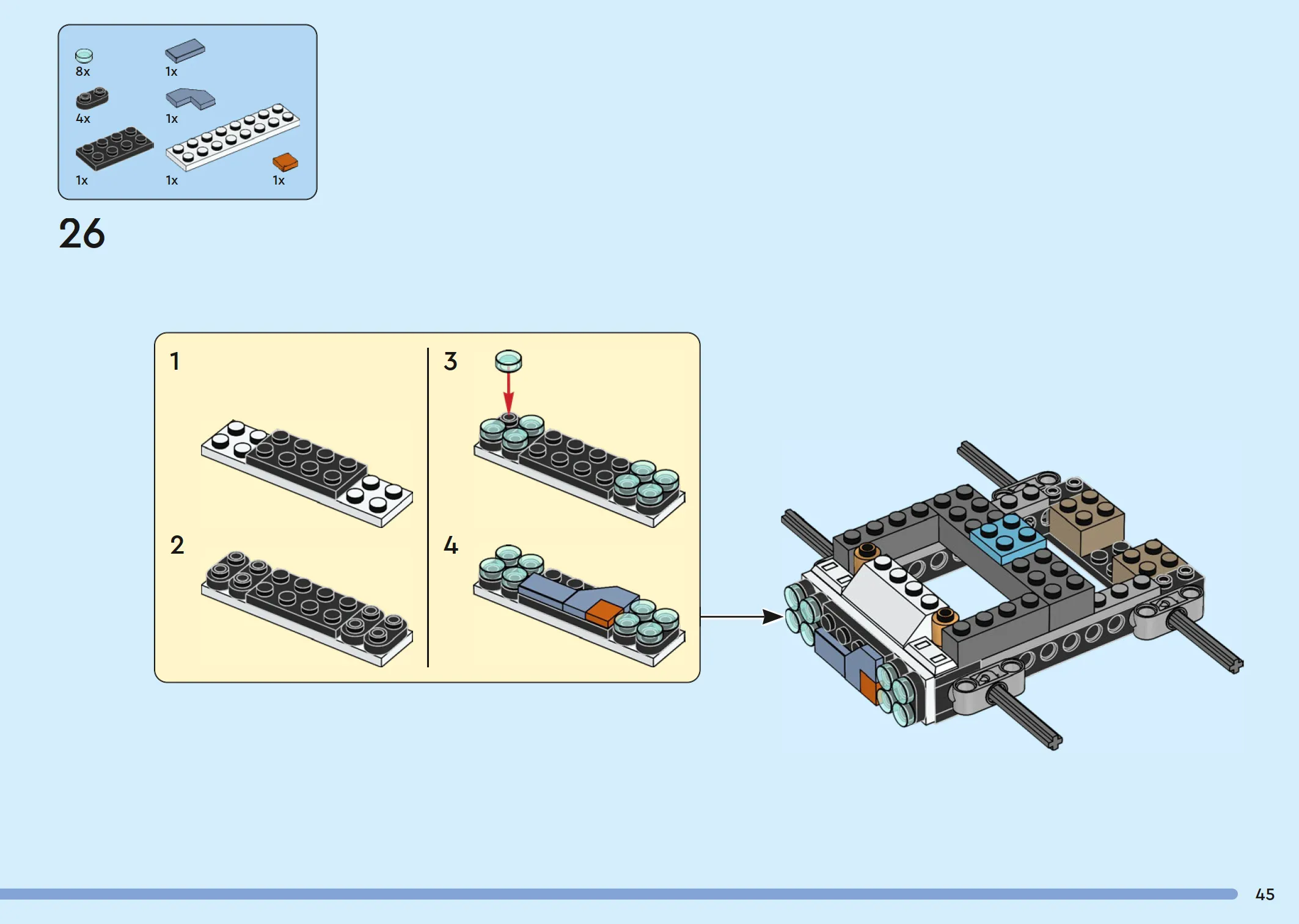 8x
1x
4x
1x
1x
1x
1x

26

1
2
3
4

45