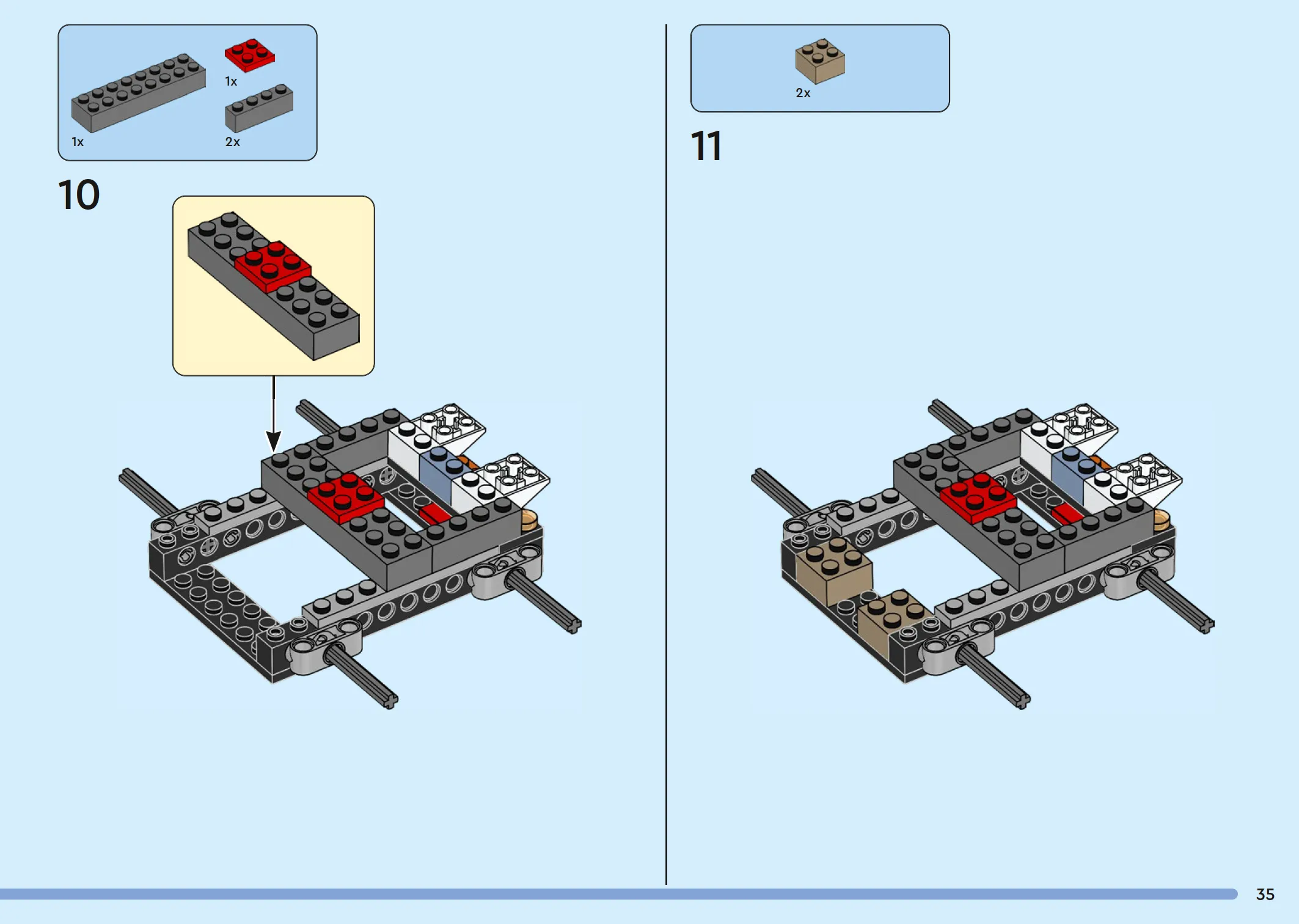 1x
1x
2x
10

2x
11

35