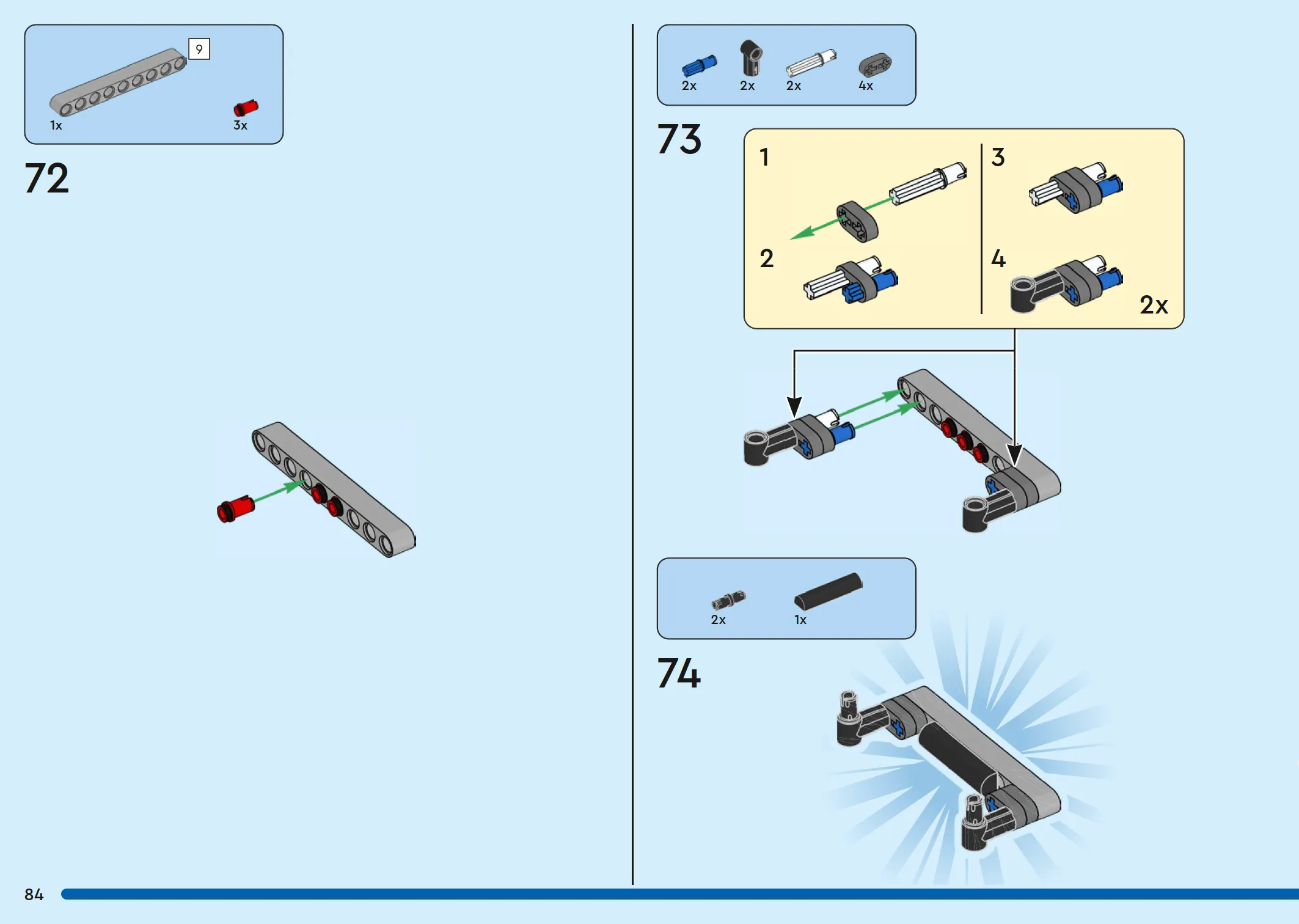 9

1x

3x

72

2x 2x 2x 4x

73

1

2

3

4

2x

2x 1x

74

84