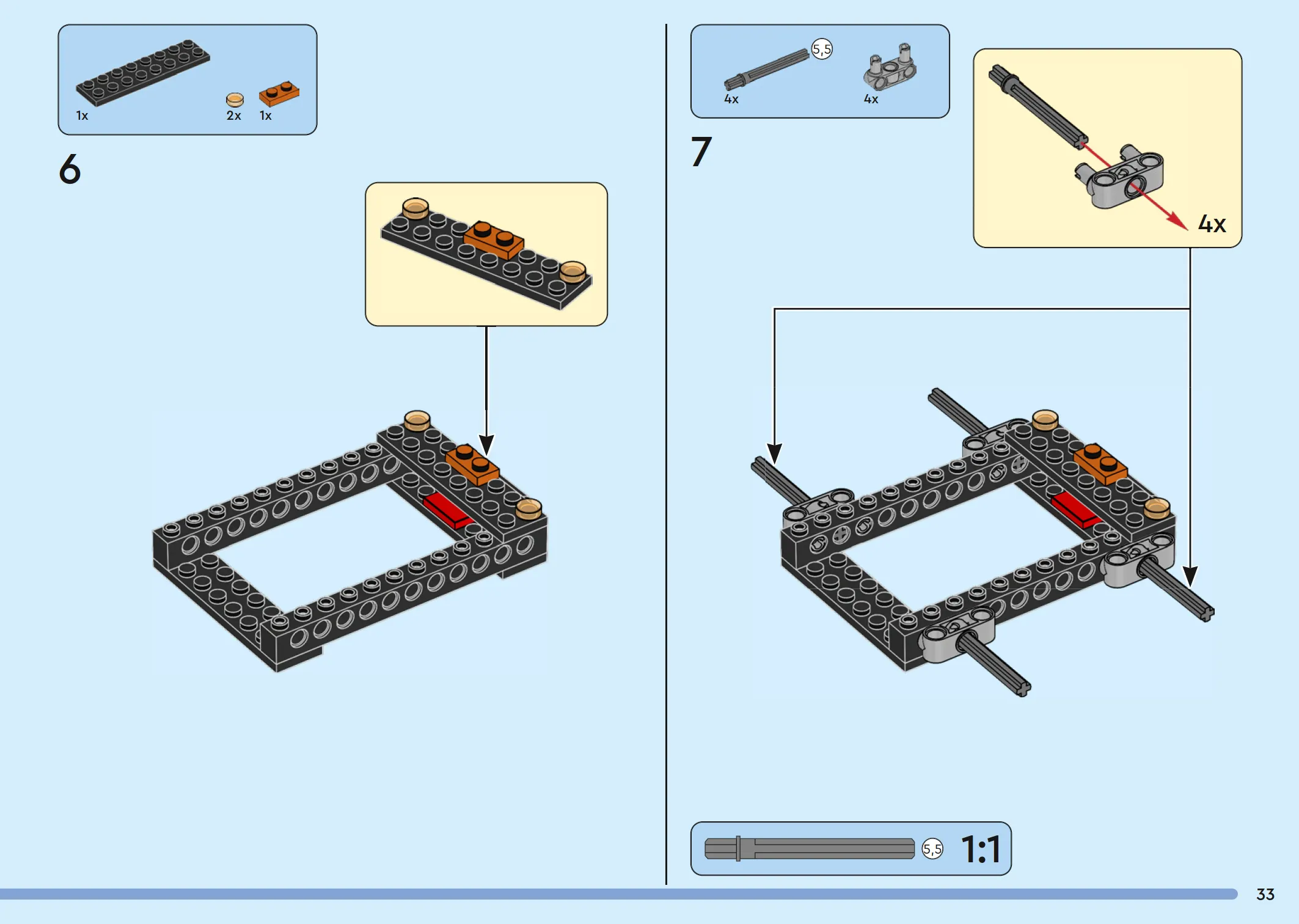 1x
2x
1x

6

5,5
4x
4x

7

4x

5,5
1:1

33