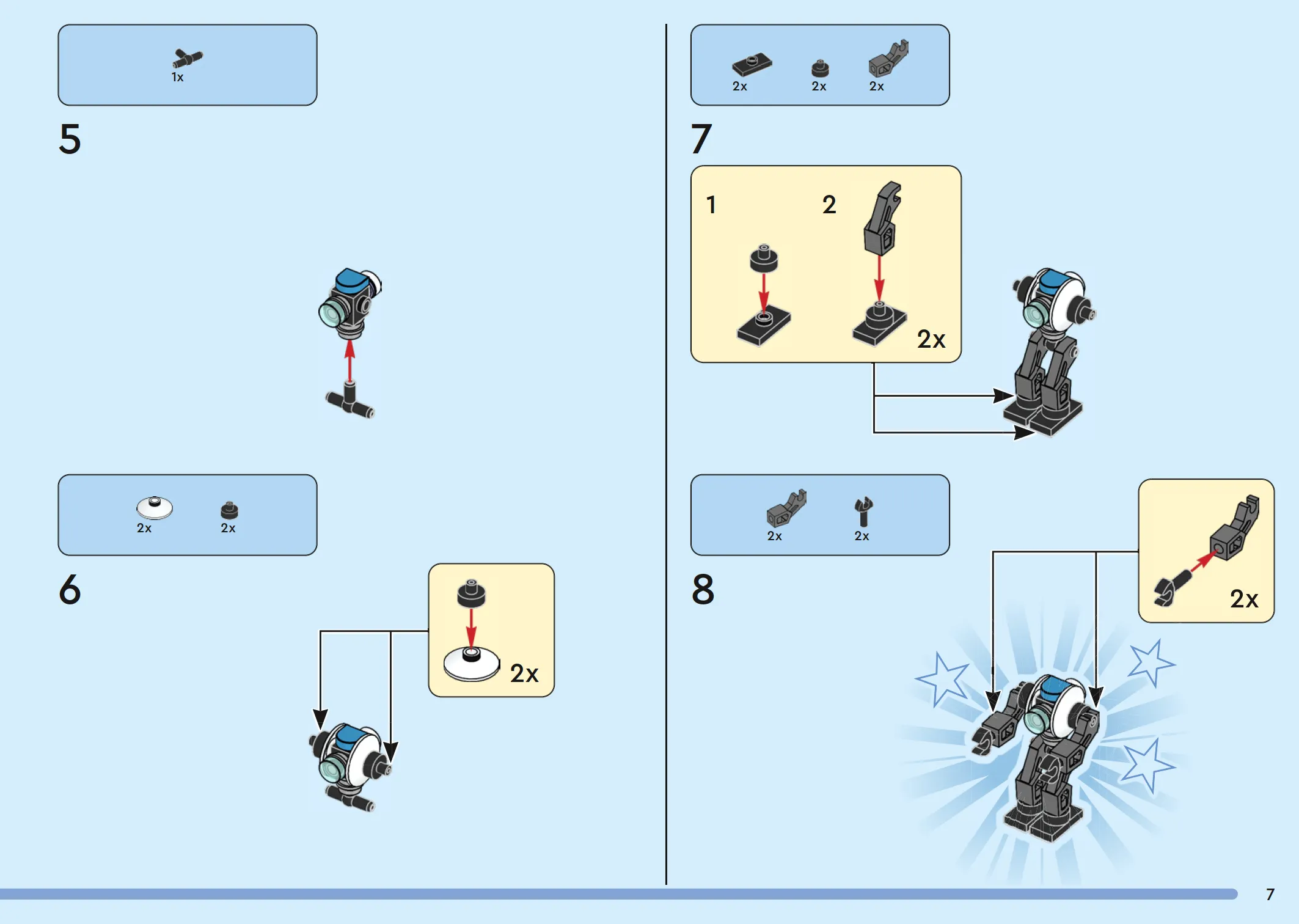 1x

5

2x 2x

6

2x

2x 2x 2x

7

1 2

2x

2x 2x

8

2x

7