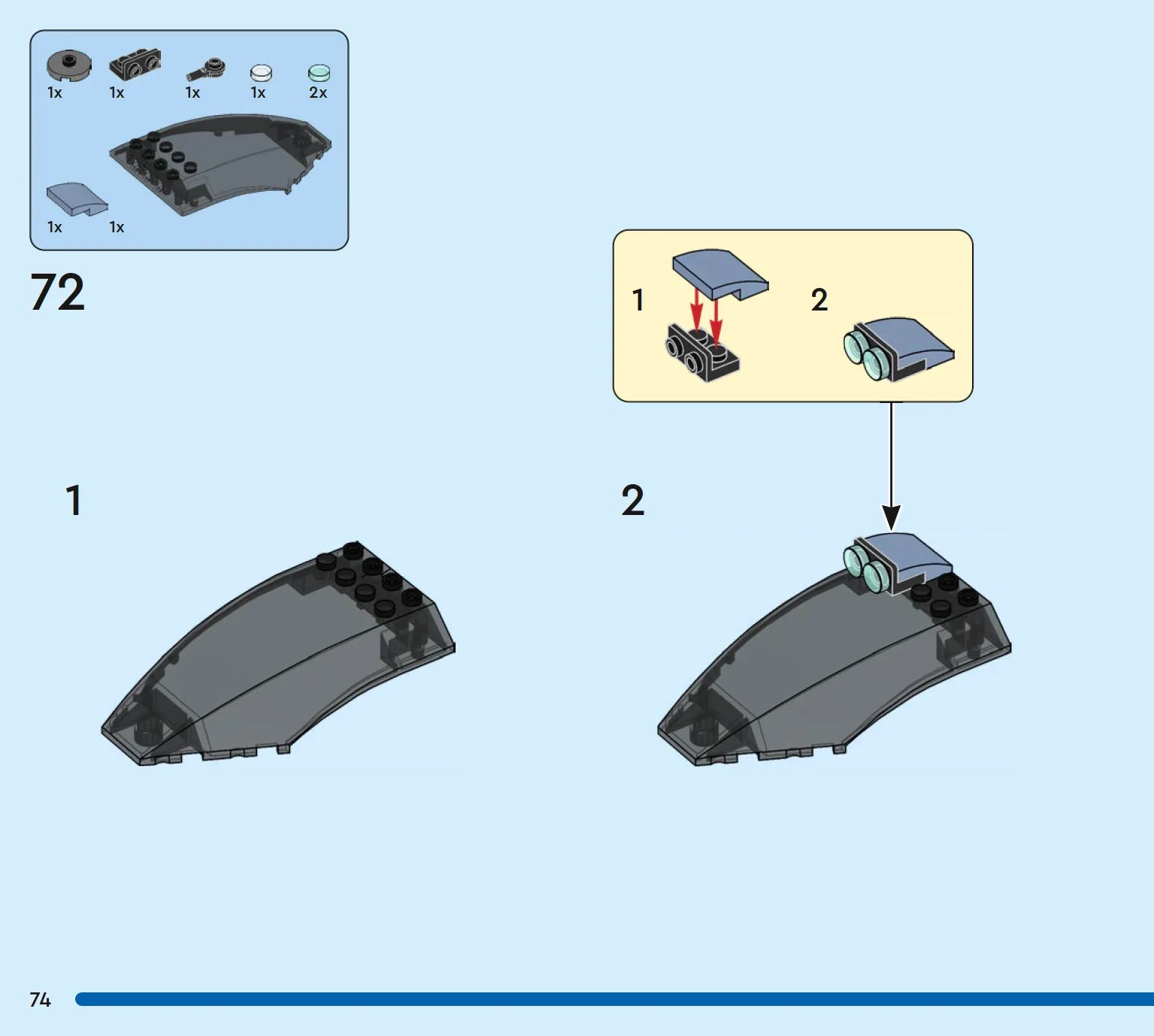 1x 1x 1x 1x 2x

1x 1x

72

1 2

1

2

74