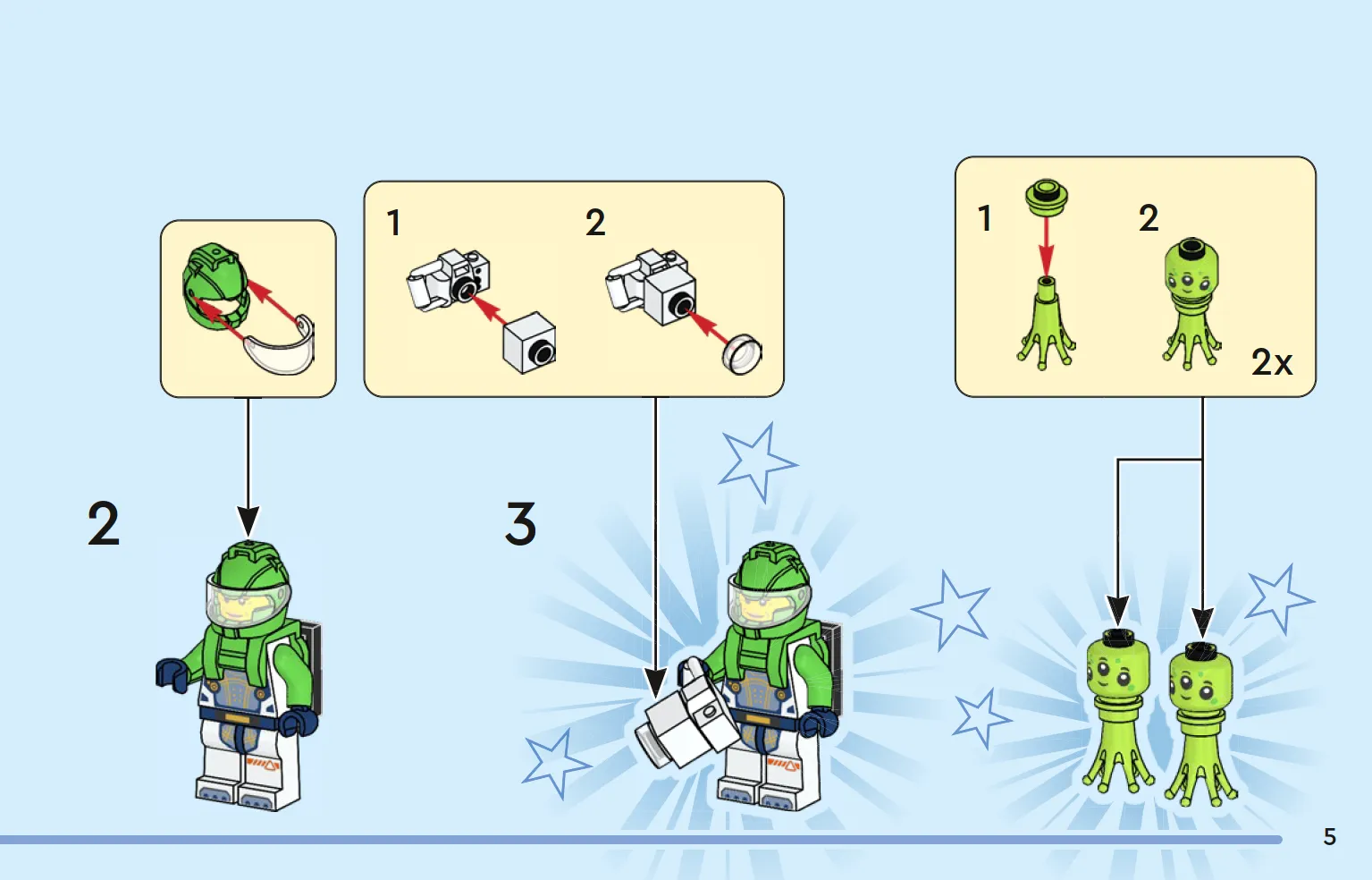 1 2

1 2

2x

2

3

5