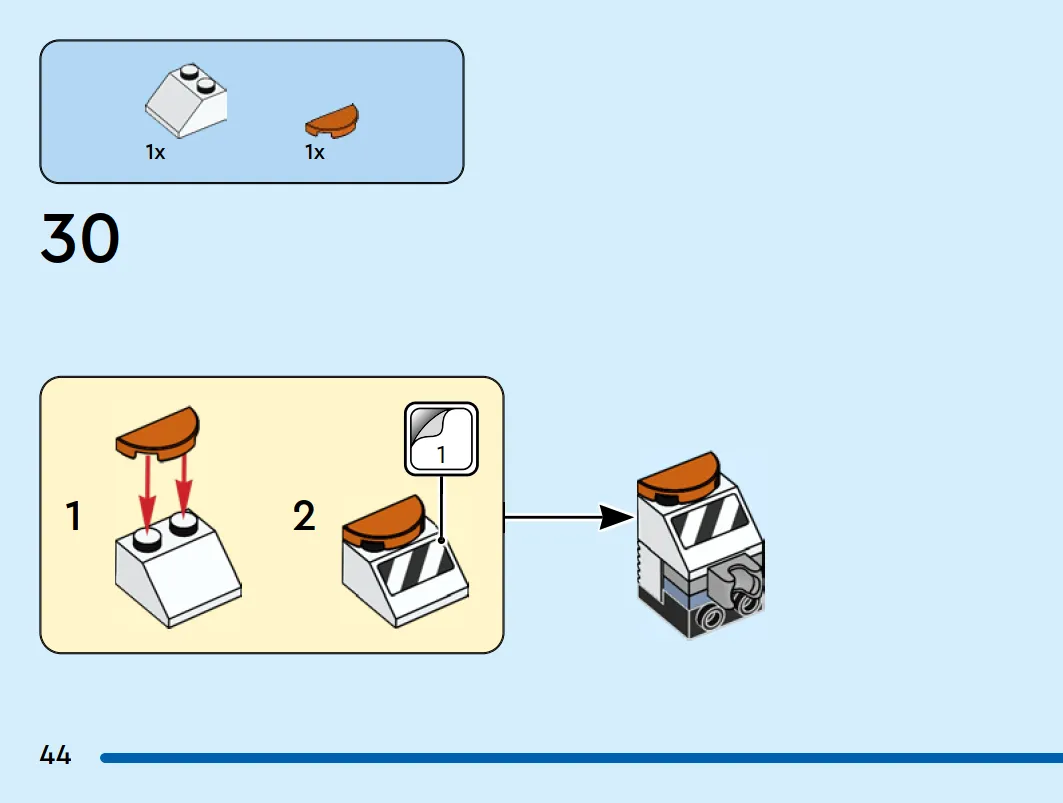 1x 1x

30

1

2

1

44